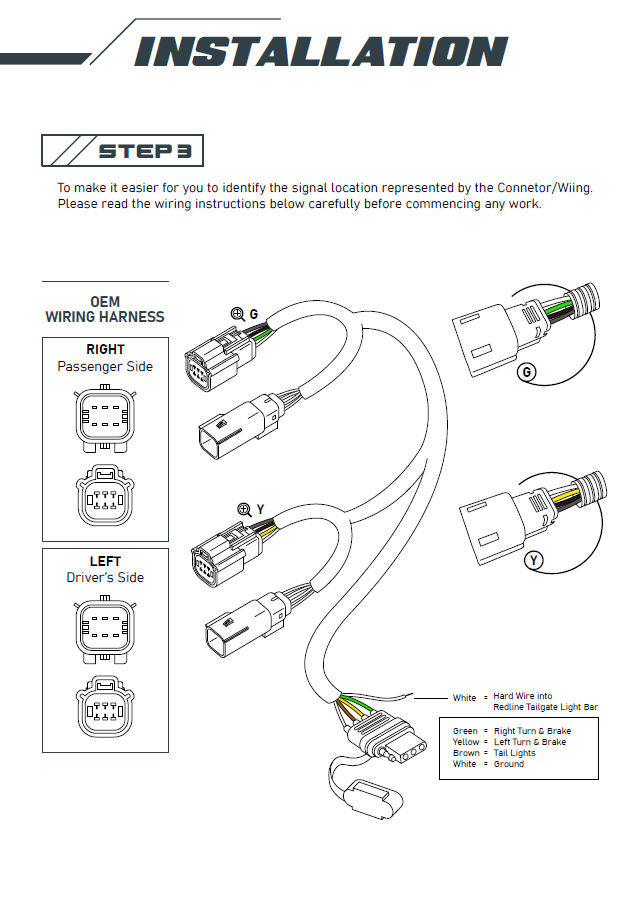 INSTALLATION

STEP 3

To make it easier for you to identify the signal location represented by the Connetor/Wiing. Please read the wiring instructions below carefully before commencing any work.

OEM
WIRING HARNESS

RIGHT
Passenger Side

LEFT
Driver's Side

G

Y

G

Y

White = Hard Wire into Redline Tailgate Light Bar

Green = Right Turn & Brake
Yellow = Left Turn & Brake
Brown = Tail Lights
White = Ground