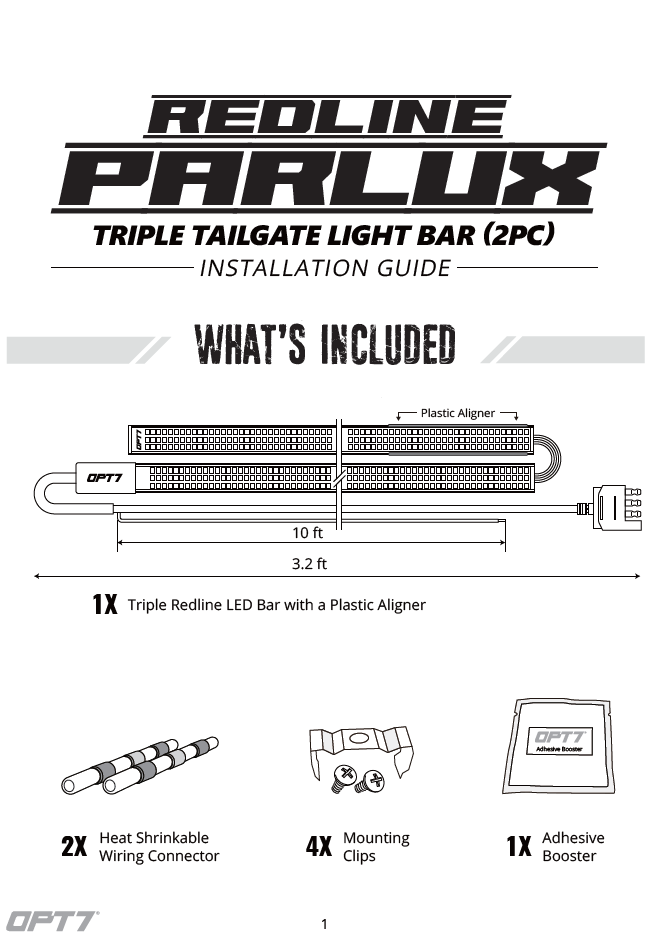 REDLINE
PARLUX
TRIPLE TAILGATE LIGHT BAR (2PC)
INSTALLATION GUIDE

WHAT'S INCLUDED

Plastic Aligner
OPT7
OPT7
10 ft
3.2 ft

1X Triple Redline LED Bar with a Plastic Aligner

OPT7
Adhesive Booster

2X Heat Shrinkable Wiring Connector

4X Mounting Clips

1X Adhesive Booster

OPT7

1