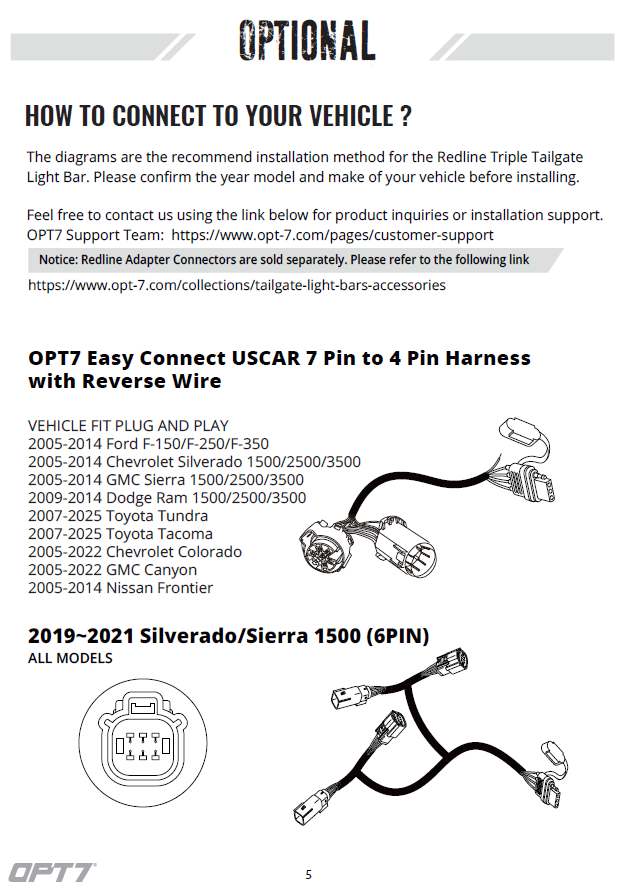 OPTIONAL

HOW TO CONNECT TO YOUR VEHICLE ?

The diagrams are the recommend installation method for the Redline Triple Tailgate Light Bar. Please confirm the year model and make of your vehicle before installing.

Feel free to contact us using the link below for product inquiries or installation support.
OPT7 Support Team: https://www.opt-7.com/pages/customer-support

Notice: Redline Adapter Connectors are sold separately. Please refer to the following link

https://www.opt-7.com/collections/tailgate-light-bars-accessories

OPT7 Easy Connect USCAR 7 Pin to 4 Pin Harness with Reverse Wire

VEHICLE FIT PLUG AND PLAY
2005-2014 Ford F-150/F-250/F-350
2005-2014 Chevrolet Silverado 1500/2500/3500
2005-2014 GMC Sierra 1500/2500/3500
2009-2014 Dodge Ram 1500/2500/3500
2007-2025 Toyota Tundra
2007-2025 Toyota Tacoma
2005-2022 Chevrolet Colorado
2005-2022 GMC Canyon
2005-2014 Nissan Frontier

2019~2021 Silverado/Sierra 1500 (6PIN)
ALL MODELS

OPT7

5