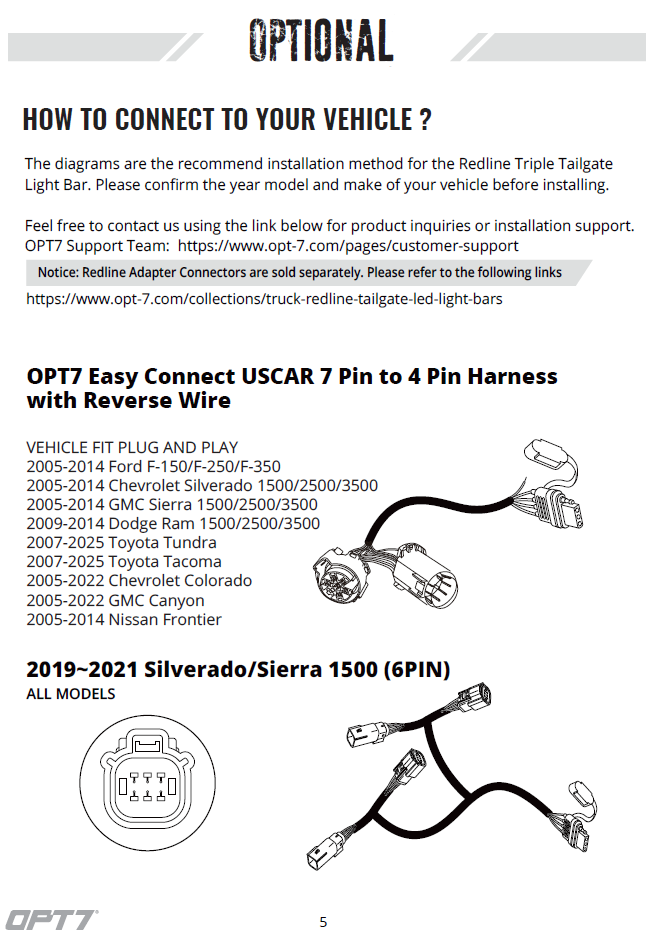 OPTIONAL

HOW TO CONNECT TO YOUR VEHICLE ?

The diagrams are the recommend installation method for the Redline Triple Tailgate Light Bar. Please confirm the year model and make of your vehicle before installing.

Feel free to contact us using the link below for product inquiries or installation support. OPT7 Support Team: https://www.opt-7.com/pages/customer-support

Notice: Redline Adapter Connectors are sold separately. Please refer to the following links

https://www.opt-7.com/collections/truck-redline-tailgate-led-light-bars

OPT7 Easy Connect USCAR 7 Pin to 4 Pin Harness with Reverse Wire

VEHICLE FIT PLUG AND PLAY
2005-2014 Ford F-150/F-250/F-350
2005-2014 Chevrolet Silverado 1500/2500/3500
2005-2014 GMC Sierra 1500/2500/3500
2009-2014 Dodge Ram 1500/2500/3500
2007-2025 Toyota Tundra
2007-2025 Toyota Tacoma
2005-2022 Chevrolet Colorado
2005-2022 GMC Canyon
2005-2014 Nissan Frontier

2019~2021 Silverado/Sierra 1500 (6PIN)
ALL MODELS

OPT7

5