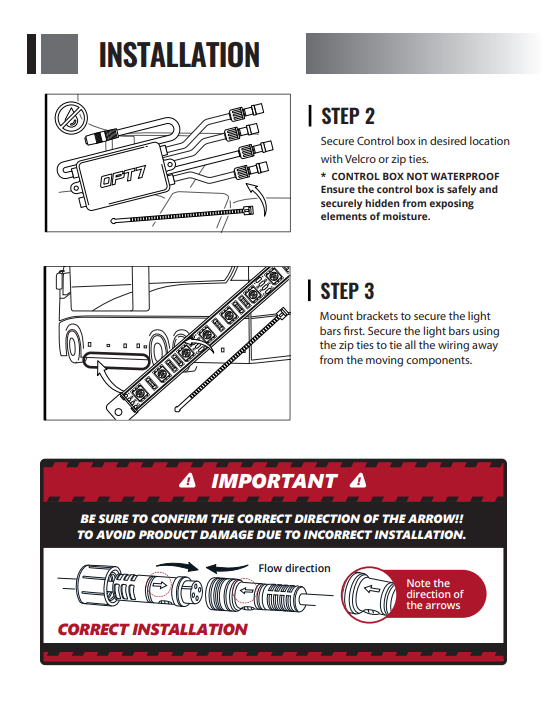 INSTALLATION

OPT7

STEP 2

Secure Control box in desired location with Velcro or zip ties.

* CONTROL BOX NOT WATERPROOF
Ensure the control box is safely and securely hidden from exposing elements of moisture.

STEP 3

Mount brackets to secure the light bars first. Secure the light bars using the zip ties to tie all the wiring away from the moving components.

IMPORTANT

BE SURE TO CONFIRM THE CORRECT DIRECTION OF THE ARROW!!
TO AVOID PRODUCT DAMAGE DUE TO INCORRECT INSTALLATION.

Flow direction

Note the direction of the arrows

CORRECT INSTALLATION