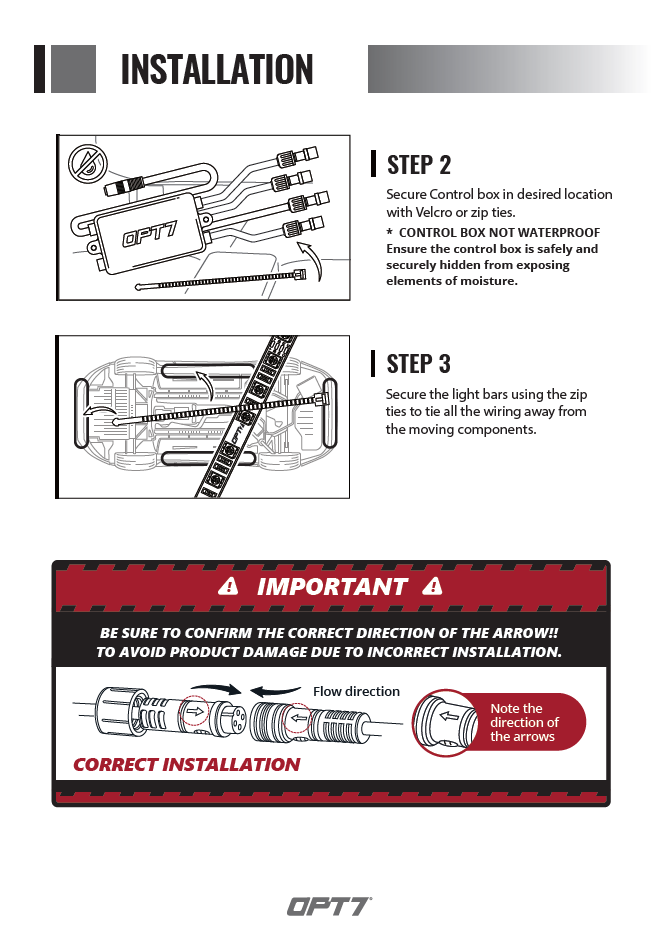 INSTALLATION

OPT7

STEP 2

Secure Control box in desired location with Velcro or zip ties.

* CONTROL BOX NOT WATERPROOF
Ensure the control box is safely and securely hidden from exposing elements of moisture.

OPT7

STEP 3

Secure the light bars using the zip ties to tie all the wiring away from the moving components.

IMPORTANT

BE SURE TO CONFIRM THE CORRECT DIRECTION OF THE ARROW!!
TO AVOID PRODUCT DAMAGE DUE TO INCORRECT INSTALLATION.

Flow direction

Note the direction of the arrows

CORRECT INSTALLATION

OPT7