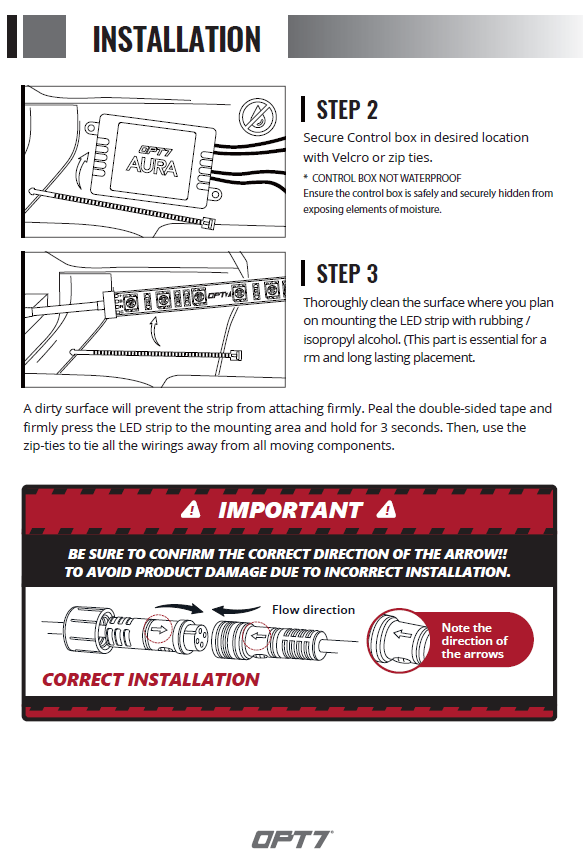 INSTALLATION

OPT7 AURA

STEP 2

Secure Control box in desired location with Velcro or zip ties.

* CONTROL BOX NOT WATERPROOF
Ensure the control box is safely and securely hidden from exposing elements of moisture.

OPT7

STEP 3

Thoroughly clean the surface where you plan on mounting the LED strip with rubbing / isopropyl alcohol. (This part is essential for a rm and long lasting placement.

A dirty surface will prevent the strip from attaching firmly. Peal the double-sided tape and firmly press the LED strip to the mounting area and hold for 3 seconds. Then, use the zip-ties to tie all the wirings away from all moving components.

IMPORTANT

BE SURE TO CONFIRM THE CORRECT DIRECTION OF THE ARROW!!
TO AVOID PRODUCT DAMAGE DUE TO INCORRECT INSTALLATION.

Flow direction

Note the direction of the arrows

CORRECT INSTALLATION

OPT7