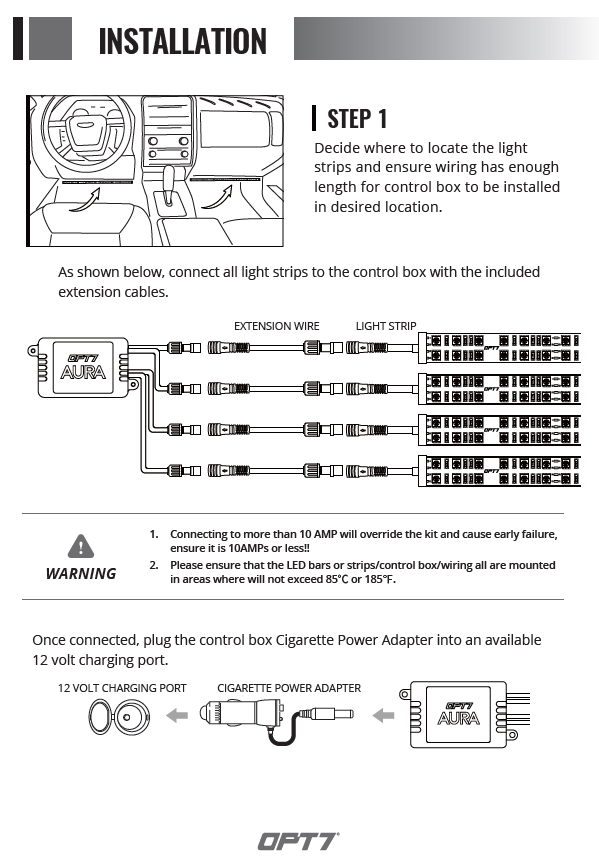 INSTALLATION

STEP 1

Decide where to locate the light strips and ensure wiring has enough length for control box to be installed in desired location.

As shown below, connect all light strips to the control box with the included extension cables.

EXTENSION WIRE

LIGHT STRIP

OPT7 AURA

OPT7

OPT7

OPT7

OPT7

WARNING

1. Connecting to more than 10 AMP will override the kit and cause early failure, ensure it is 10AMPs or less!!

2. Please ensure that the LED bars or strips/control box/wiring all are mounted in areas where will not exceed 85°C or 185°F.

Once connected, plug the control box Cigarette Power Adapter into an available 12 volt charging port.

12 VOLT CHARGING PORT

CIGARETTE POWER ADAPTER

OPT7 AURA

OPT7