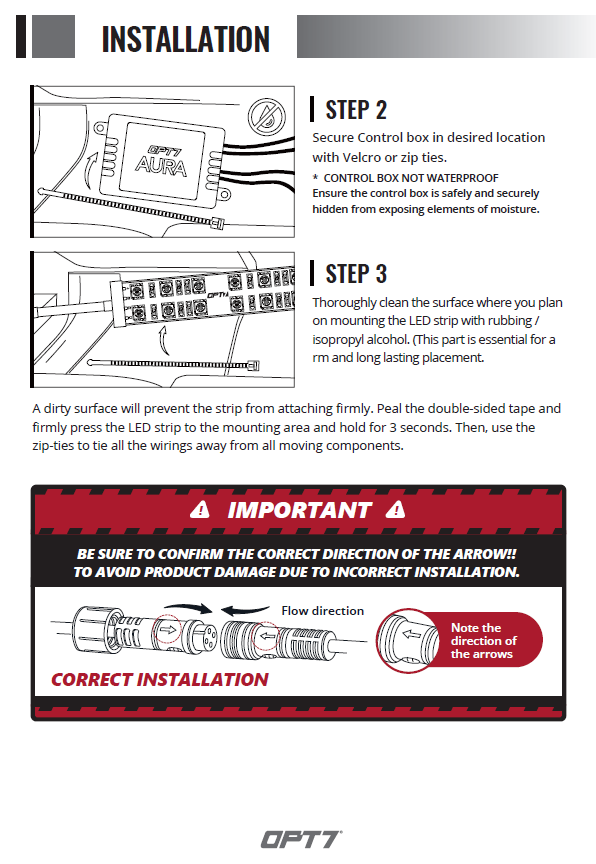 INSTALLATION

OPT7 AURA

STEP 2

Secure Control box in desired location with Velcro or zip ties.

* CONTROL BOX NOT WATERPROOF
Ensure the control box is safely and securely hidden from exposing elements of moisture.

OPT7

STEP 3

Thoroughly clean the surface where you plan on mounting the LED strip with rubbing / isopropyl alcohol. (This part is essential for a rm and long lasting placement.

A dirty surface will prevent the strip from attaching firmly. Peal the double-sided tape and firmly press the LED strip to the mounting area and hold for 3 seconds. Then, use the zip-ties to tie all the wirings away from all moving components.

IMPORTANT

BE SURE TO CONFIRM THE CORRECT DIRECTION OF THE ARROW!! TO AVOID PRODUCT DAMAGE DUE TO INCORRECT INSTALLATION.

Flow direction

Note the direction of the arrows

CORRECT INSTALLATION

OPT7