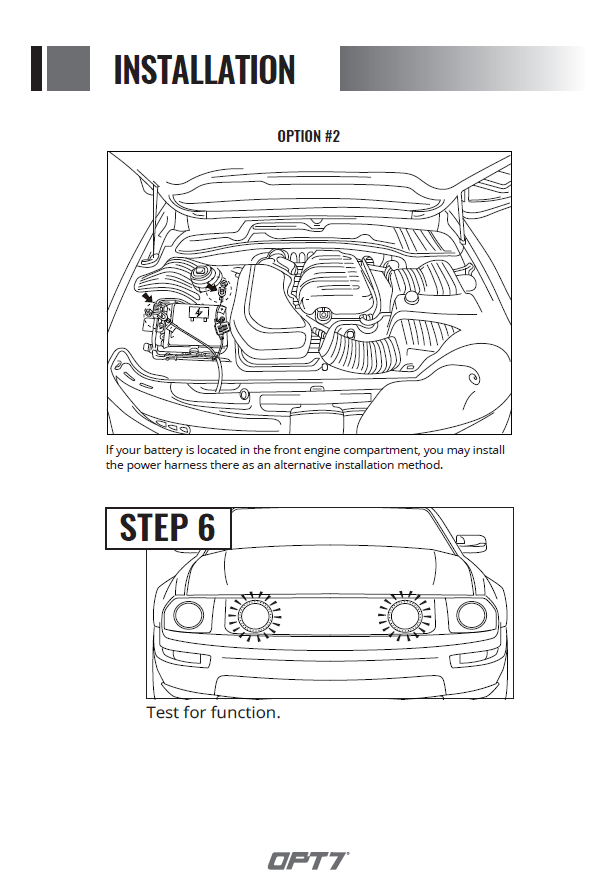 INSTALLATION

OPTION #2

If your battery is located in the front engine compartment, you may install the power harness there as an alternative installation method.

STEP 6

Test for function.

OPT7