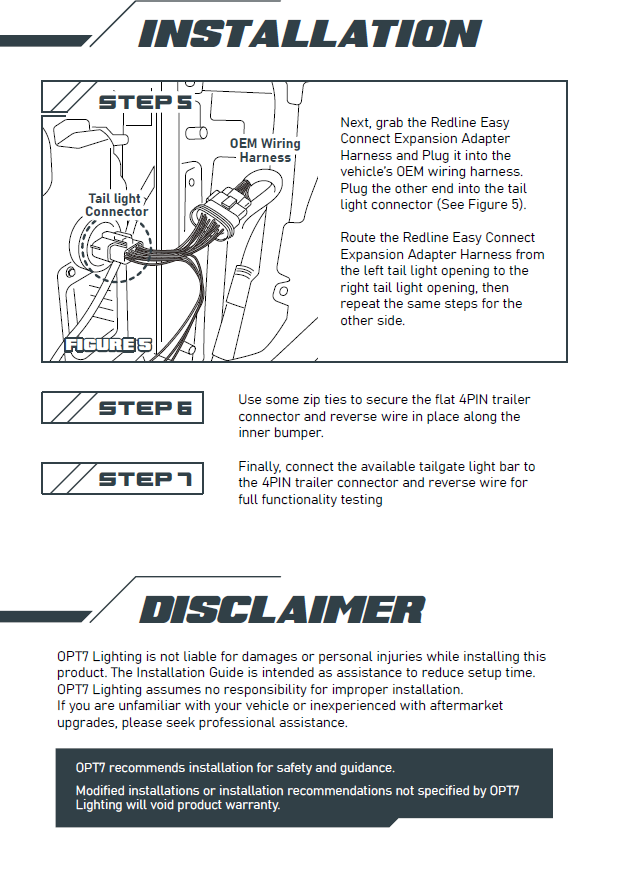 INSTALLATION

STEP 5

OEM Wiring Harness

Tail light Connector

FIGURE 5

Next, grab the Redline Easy Connect Expansion Adapter Harness and Plug it into the vehicle's OEM wiring harness. Plug the other end into the tail light connector (See Figure 5).

Route the Redline Easy Connect Expansion Adapter Harness from the left tail light opening to the right tail light opening, then repeat the same steps for the other side.

STEP 6

Use some zip ties to secure the flat 4PIN trailer connector and reverse wire in place along the inner bumper.

STEP 7

Finally, connect the available tailgate light bar to the 4PIN trailer connector and reverse wire for full functionality testing

DISCLAIMER

OPT7 Lighting is not liable for damages or personal injuries while installing this product. The Installation Guide is intended as assistance to reduce setup time. OPT7 Lighting assumes no responsibility for improper installation.
If you are unfamiliar with your vehicle or inexperienced with aftermarket upgrades, please seek professional assistance.

OPT7 recommends installation for safety and guidance.

Modified installations or installation recommendations not specified by OPT7 Lighting will void product warranty.