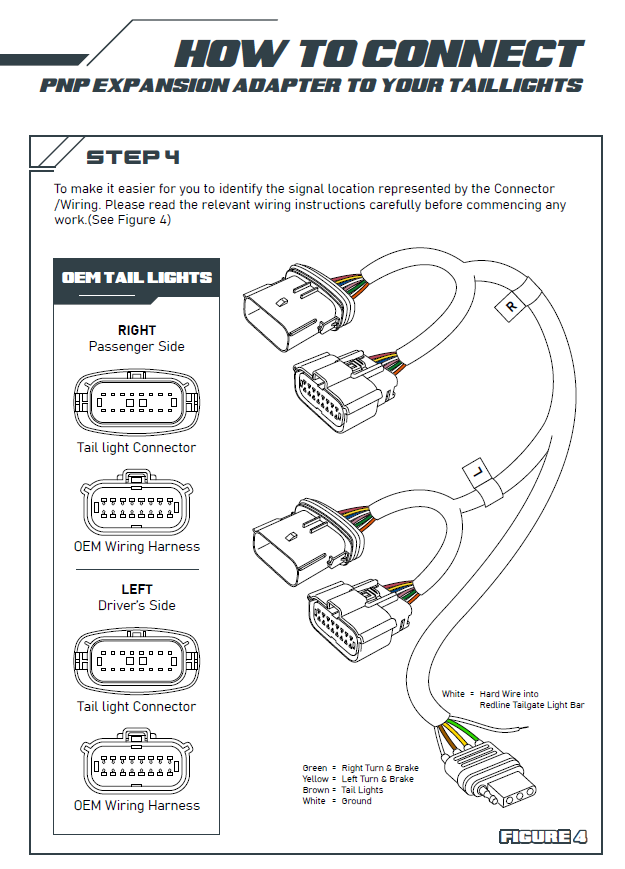 HOW TO CONNECT
PNP EXPANSION ADAPTER TO YOUR TAILLIGHTS

STEP 4

To make it easier for you to identify the signal location represented by the Connector /Wiring. Please read the relevant wiring instructions carefully before commencing any work.(See Figure 4)

OEM TAIL LIGHTS

RIGHT
Passenger Side

Tail light Connector

OEM Wiring Harness

LEFT
Driver's Side

Tail light Connector

OEM Wiring Harness

R

L

White = Hard Wire into Redline Tailgate Light Bar

Green = Right Turn & Brake
Yellow = Left Turn & Brake
Brown = Tail Lights
White = Ground

FIGURE 4