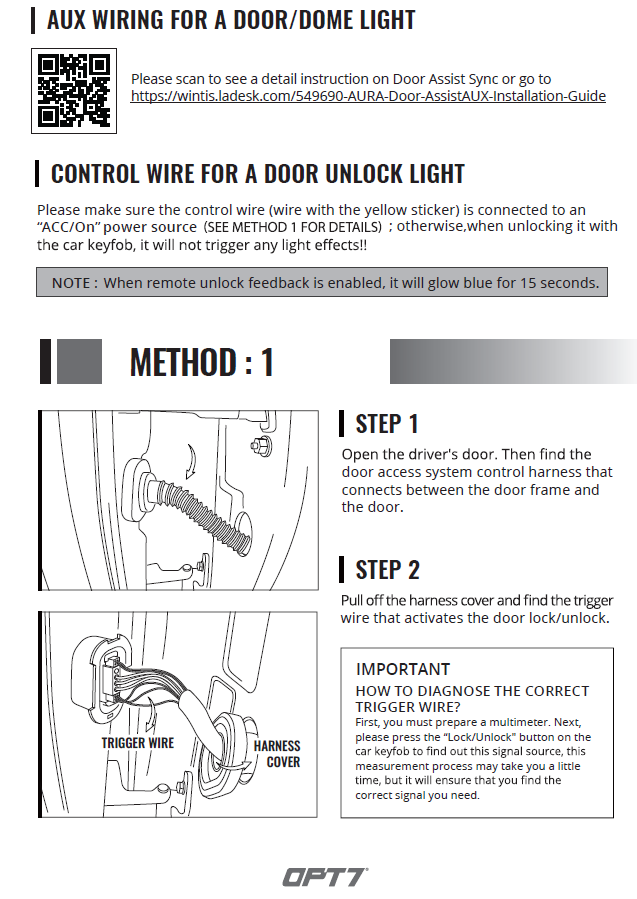 AUX WIRING FOR A DOOR/DOME LIGHT

Please scan to see a detail instruction on Door Assist Sync or go to https://wintis.ladesk.com/549690-AURA-Door-AssistAUX-Installation-Guide

CONTROL WIRE FOR A DOOR UNLOCK LIGHT

Please make sure the control wire (wire with the yellow sticker) is connected to an "ACC/On" power source (SEE METHOD 1 FOR DETAILS) ; otherwise,when unlocking it with the car keyfob, it will not trigger any light effects!!

NOTE : When remote unlock feedback is enabled, it will glow blue for 15 seconds.

METHOD : 1

STEP 1

Open the driver's door. Then find the door access system control harness that connects between the door frame and the door.

STEP 2

Pull off the harness cover and find the trigger wire that activates the door lock/unlock.

TRIGGER WIRE

HARNESS COVER

IMPORTANT

HOW TO DIAGNOSE THE CORRECT TRIGGER WIRE?

First, you must prepare a multimeter. Next, please press the "Lock/Unlock" button on the car keyfob to find out this signal source, this measurement process may take you a little time, but it will ensure that you find the correct signal you need.

OPT7