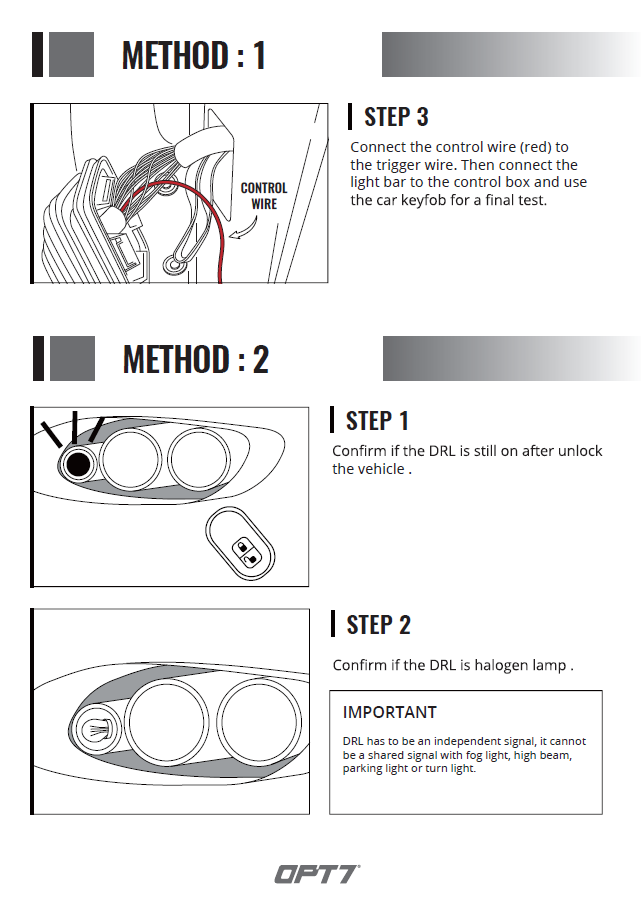 METHOD : 1

CONTROL WIRE

STEP 3

Connect the control wire (red) to the trigger wire. Then connect the light bar to the control box and use the car keyfob for a final test.

METHOD : 2

STEP 1

Confirm if the DRL is still on after unlock the vehicle .

STEP 2

Confirm if the DRL is halogen lamp .

IMPORTANT

DRL has to be an independent signal, it cannot be a shared signal with fog light, high beam, parking light or turn light.

OPT7