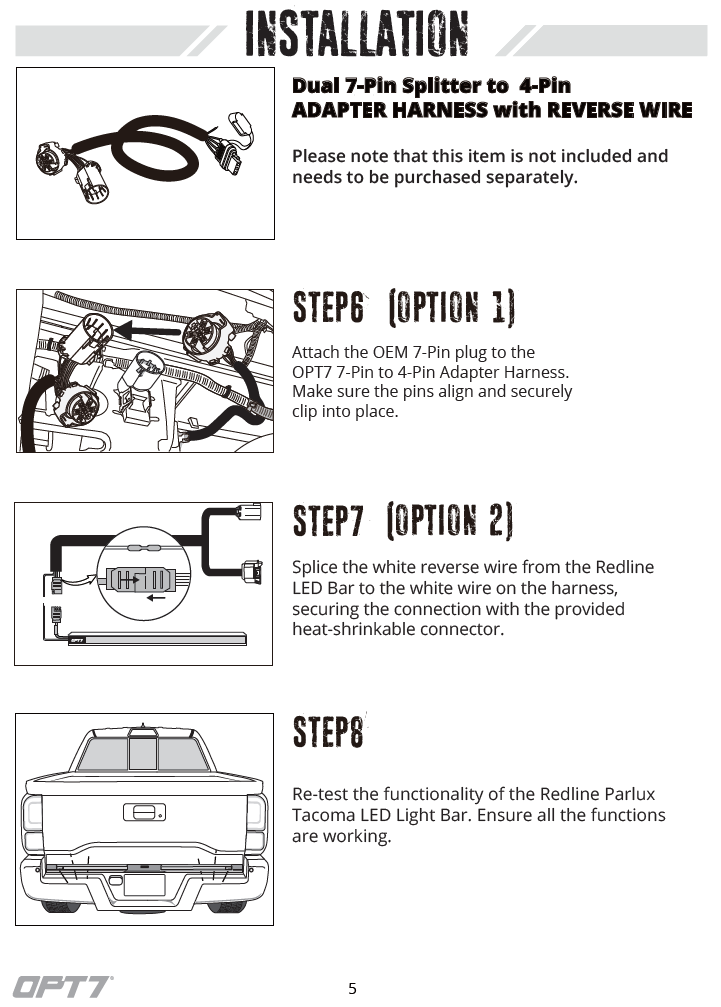 INSTALLATION

Dual 7-Pin Splitter to 4-Pin ADAPTER HARNESS with REVERSE WIRE

Please note that this item is not included and needs to be purchased separately.

STEP6 (OPTION 1)

Attach the OEM 7-Pin plug to the OPT7 7-Pin to 4-Pin Adapter Harness. Make sure the pins align and securely clip into place.

STEP7 (OPTION 2)

Splice the white reverse wire from the Redline LED Bar to the white wire on the harness, securing the connection with the provided heat-shrinkable connector.

STEP8

Re-test the functionality of the Redline Parlux Tacoma LED Light Bar. Ensure all the functions are working.

OPT7

5