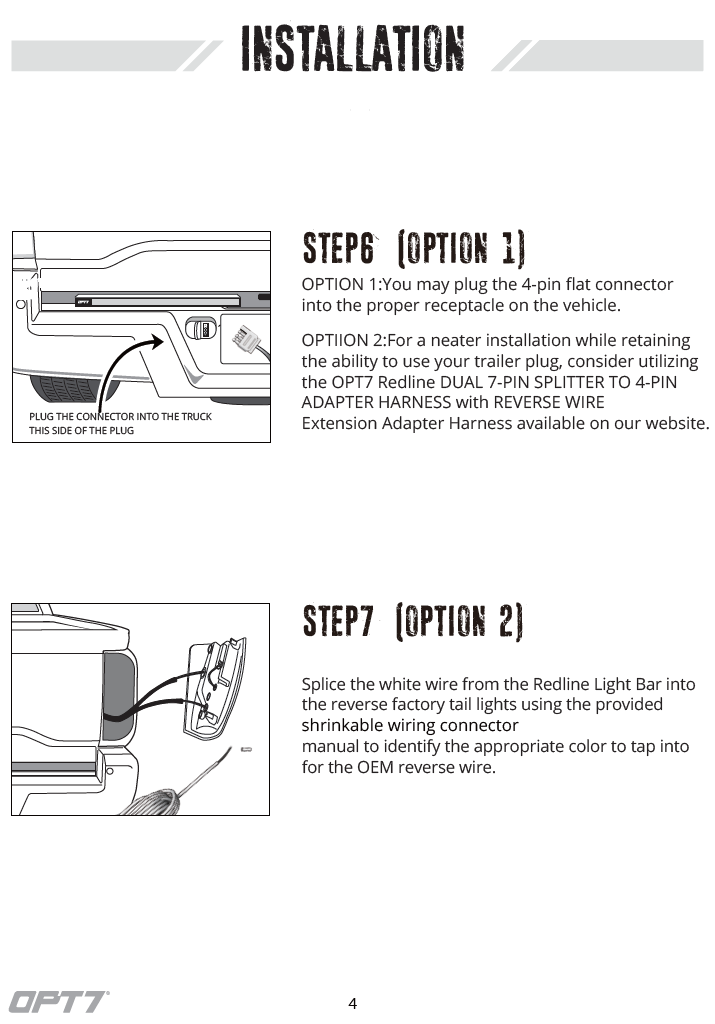 INSTALLATION

OPT7

PLUG THE CONNECTOR INTO THE TRUCK THIS SIDE OF THE PLUG

STEP6 (OPTION 1)

OPTION 1:You may plug the 4-pin flat connector into the proper receptacle on the vehicle.

OPTIION 2:For a neater installation while retaining the ability to use your trailer plug, consider utilizing the OPT7 Redline DUAL 7-PIN SPLITTER TO 4-PIN ADAPTER HARNESS with REVERSE WIRE Extension Adapter Harness available on our website.

STEP7 (OPTION 2)

Splice the white wire from the Redline Light Bar into the reverse factory tail lights using the provided shrinkable wiring connector manual to identify the appropriate color to tap into for the OEM reverse wire.

OPT7

4