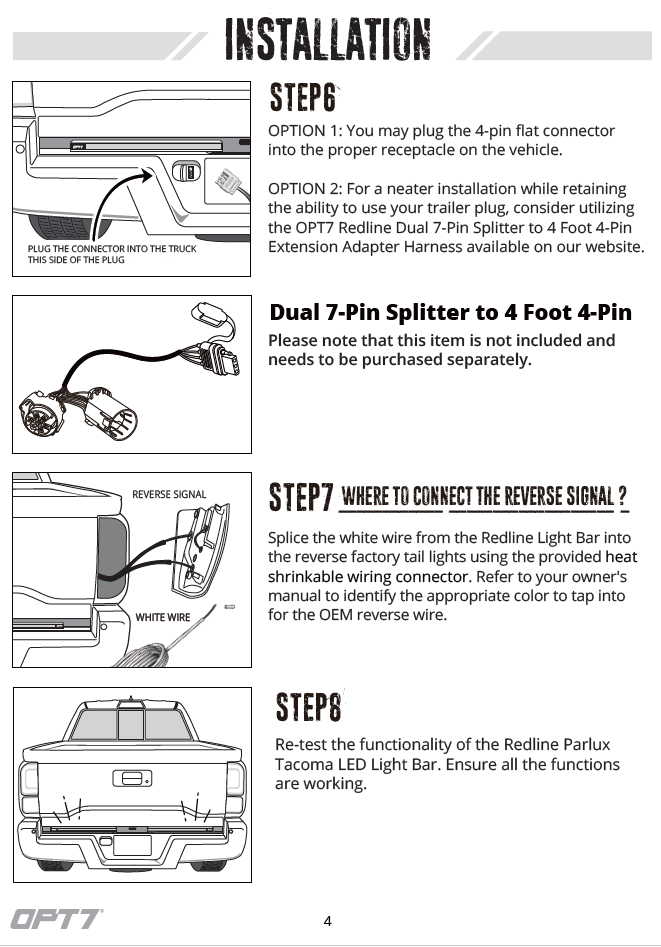 INSTALLATION

PLUG THE CONNECTOR INTO THE TRUCK THIS SIDE OF THE PLUG

STEP6

OPTION 1: You may plug the 4-pin flat connector into the proper receptacle on the vehicle.

OPTION 2: For a neater installation while retaining the ability to use your trailer plug, consider utilizing the OPT7 Redline Dual 7-Pin Splitter to 4 Foot 4-Pin Extension Adapter Harness available on our website.

Dual 7-Pin Splitter to 4 Foot 4-Pin

Please note that this item is not included and needs to be purchased separately.

REVERSE SIGNAL

WHITE WIRE

STEP7 WHERE TO CONNECT THE REVERSE SIGNAL ?

Splice the white wire from the Redline Light Bar into the reverse factory tail lights using the provided heat shrinkable wiring connector. Refer to your owner's manual to identify the appropriate color to tap into for the OEM reverse wire.

STEP8

Re-test the functionality of the Redline Parlux Tacoma LED Light Bar. Ensure all the functions are working.

OPT7

4