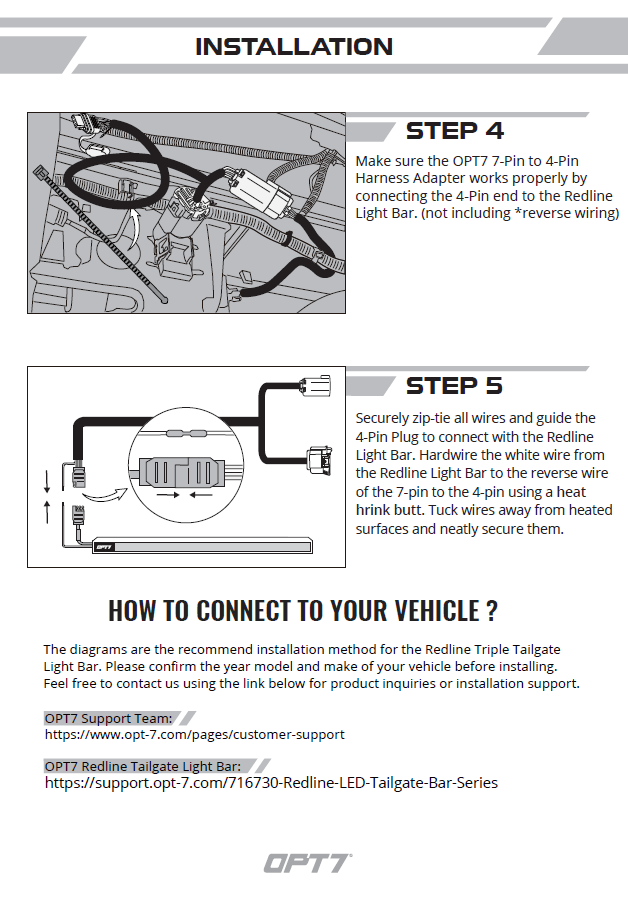 INSTALLATION

STEP 4

Make sure the OPT7 7-Pin to 4-Pin Harness Adapter works properly by connecting the 4-Pin end to the Redline Light Bar. (not including *reverse wiring)

STEP 5

Securely zip-tie all wires and guide the 4-Pin Plug to connect with the Redline Light Bar. Hardwire the white wire from the Redline Light Bar to the reverse wire of the 7-pin to the 4-pin using a heat hrink butt. Tuck wires away from heated surfaces and neatly secure them.

OPT7

HOW TO CONNECT TO YOUR VEHICLE ?

The diagrams are the recommend installation method for the Redline Triple Tailgate Light Bar. Please confirm the year model and make of your vehicle before installing. Feel free to contact us using the link below for product inquiries or installation support.

OPT7 Support Team:
https://www.opt-7.com/pages/customer-support

OPT7 Redline Tailgate Light Bar:
https://support.opt-7.com/716730-Redline-LED-Tailgate-Bar-Series

OPT7