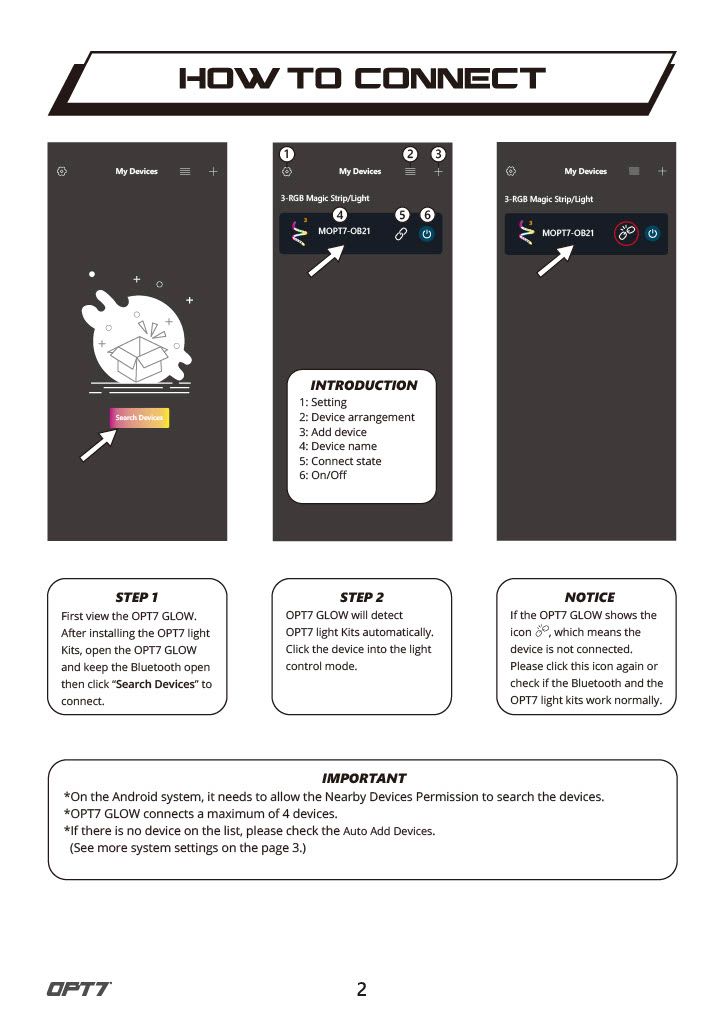 HOW TO CONNECT

My Devices

Search Devices

1 My Devices 2 3

3-RGB Magic Strip/Light

4 5 6

MOPT7-OB21

INTRODUCTION
1: Setting
2: Device arrangement
3: Add device
4: Device name
5: Connect state
6: On/Off

My Devices

3-RGB Magic Strip/Light

MOPT7-OB21

STEP 1
First view the OPT7 GLOW. After installing the OPT7 light Kits, open the OPT7 GLOW and keep the Bluetooth open then click "Search Devices" to connect.

STEP 2
OPT7 GLOW will detect OPT7 light Kits automatically. Click the device into the light control mode.

NOTICE
If the OPT7 GLOW shows the icon, which means the device is not connected. Please click this icon again or check if the Bluetooth and the OPT7 light kits work normally.

IMPORTANT
*On the Android system, it needs to allow the Nearby Devices Permission to search the devices.
*OPT7 GLOW connects a maximum of 4 devices.
*If there is no device on the list, please check the Auto Add Devices.
(See more system settings on the page 3.)

OPT7

2