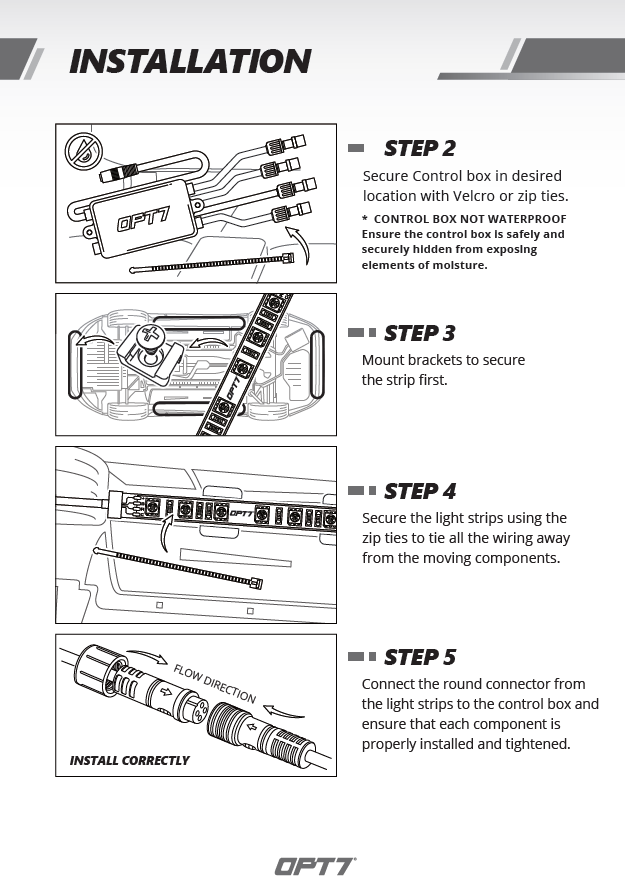 INSTALLATION

OPT7

STEP 2

Secure Control box in desired location with Velcro or zip ties.

* CONTROL BOX NOT WATERPROOF
Ensure the control box is safely and securely hidden from exposing elements of moisture.

OPT7

STEP 3

Mount brackets to secure the strip first.

OPT7

STEP 4

Secure the light strips using the zip ties to tie all the wiring away from the moving components.

FLOW DIRECTION

INSTALL CORRECTLY

STEP 5

Connect the round connector from the light strips to the control box and ensure that each component is properly installed and tightened.

OPT7