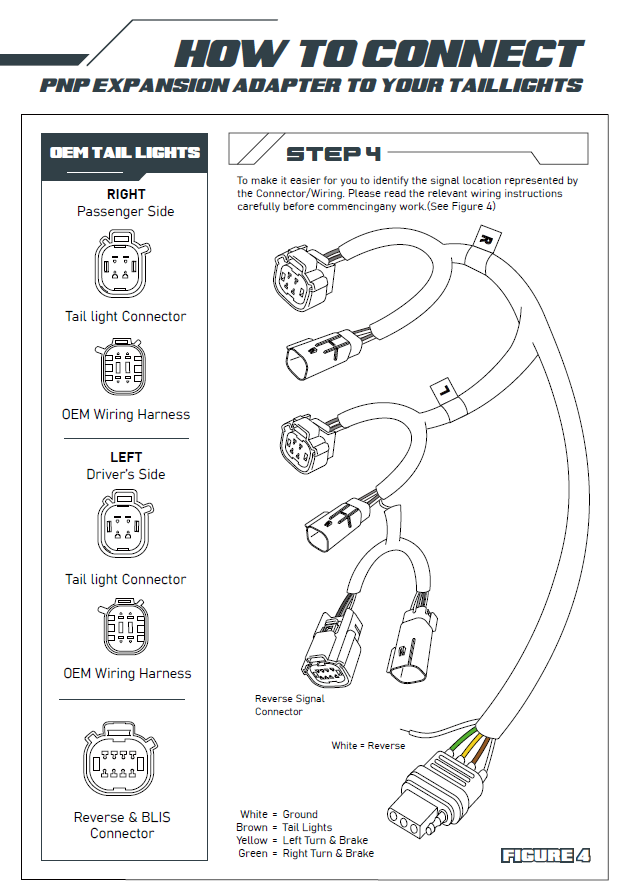 HOW TO CONNECT
PNP EXPANSION ADAPTER TO YOUR TAILLIGHTS

OEM TAIL LIGHTS

RIGHT
Passenger Side

Tail light Connector

OEM Wiring Harness

LEFT
Driver's Side

Tail light Connector

OEM Wiring Harness

Reverse & BLIS Connector

STEP 4

To make it easier for you to identify the signal location represented by the Connector/Wiring. Please read the relevant wiring instructions carefully before commencingany work.(See Figure 4)

R

L

Reverse Signal Connector

White = Reverse

White = Ground
Brown = Tail Lights
Yellow = Left Turn & Brake
Green = Right Turn & Brake

FIGURE 4