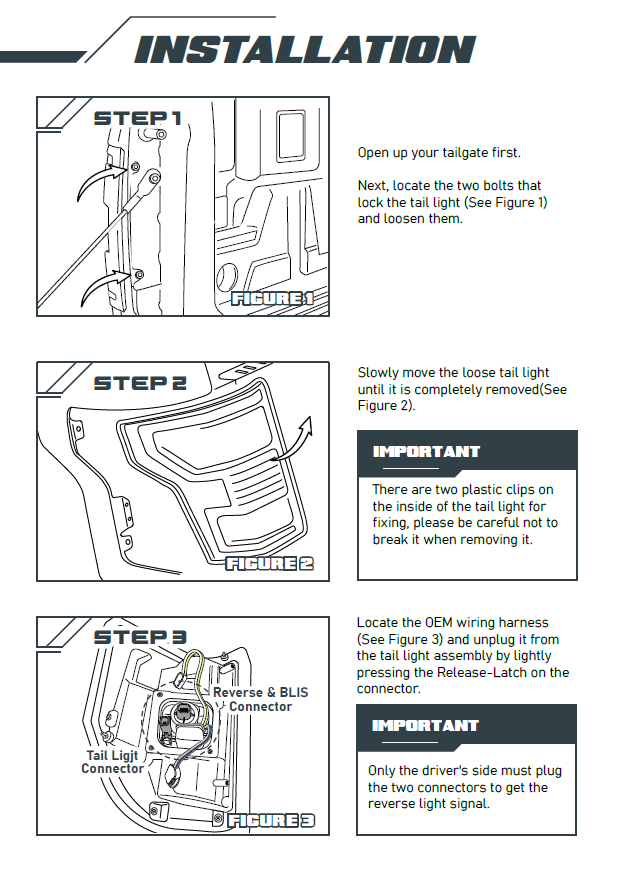 INSTALLATION

STEP 1

FIGURE 1

Open up your tailgate first.

Next, locate the two bolts that lock the tail light (See Figure 1) and loosen them.

STEP 2

FIGURE 2

Slowly move the loose tail light until it is completely removed(See Figure 2).

IMPORTANT

There are two plastic clips on the inside of the tail light for fixing, please be careful not to break it when removing it.

STEP 3

Reverse & BLIS Connector

Tail Ligjt Connector

FIGURE 3

Locate the OEM wiring harness (See Figure 3) and unplug it from the tail light assembly by lightly pressing the Release-Latch on the connector.

IMPORTANT

Only the driver's side must plug the two connectors to get the reverse light signal.