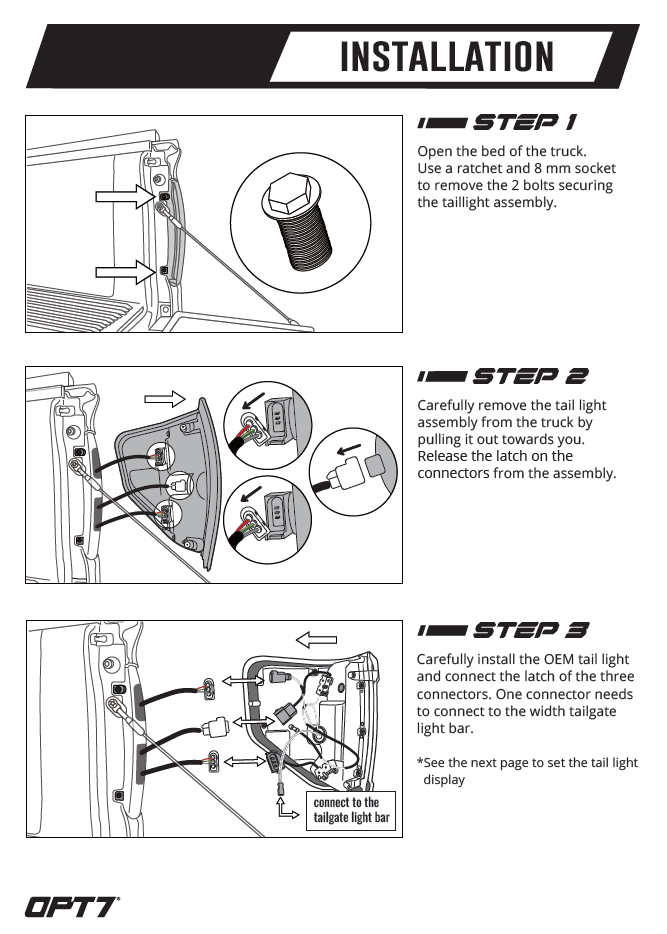 INSTALLATION

STEP 1

Open the bed of the truck. Use a ratchet and 8 mm socket to remove the 2 bolts securing the taillight assembly.

STEP 2

Carefully remove the tail light assembly from the truck by pulling it out towards you. Release the latch on the connectors from the assembly.

STEP 3

Carefully install the OEM tail light and connect the latch of the three connectors. One connector needs to connect to the width tailgate light bar.

*See the next page to set the tail light display

connect to the tailgate light bar

OPT7