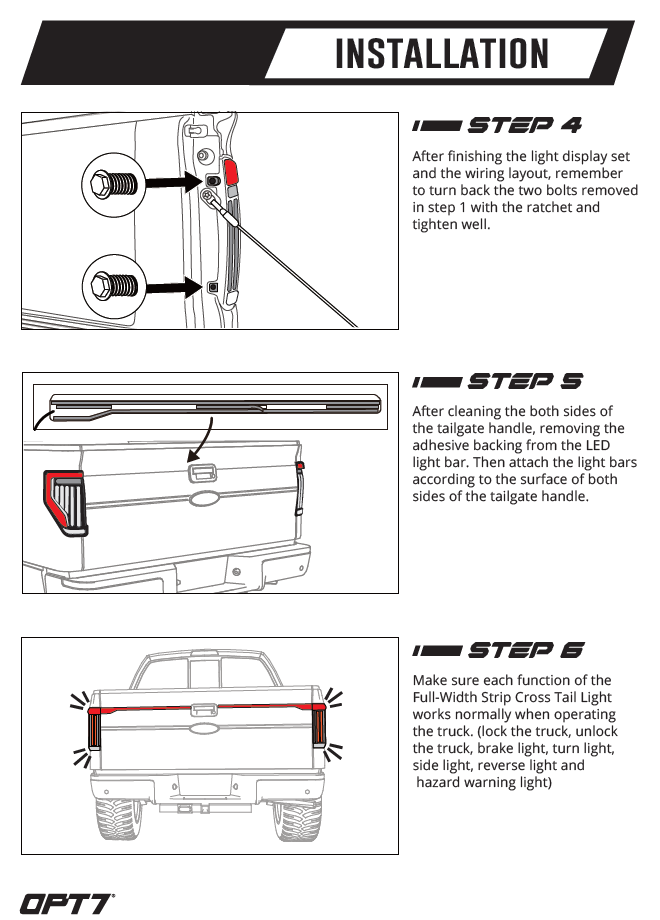 INSTALLATION

STEP 4

After finishing the light display set and the wiring layout, remember to turn back the two bolts removed in step 1 with the ratchet and tighten well.

STEP 5

After cleaning the both sides of the tailgate handle, removing the adhesive backing from the LED light bar. Then attach the light bars according to the surface of both sides of the tailgate handle.

STEP 6

Make sure each function of the Full-Width Strip Cross Tail Light works normally when operating the truck. (lock the truck, unlock the truck, brake light, turn light, side light, reverse light and hazard warning light)

OPT7