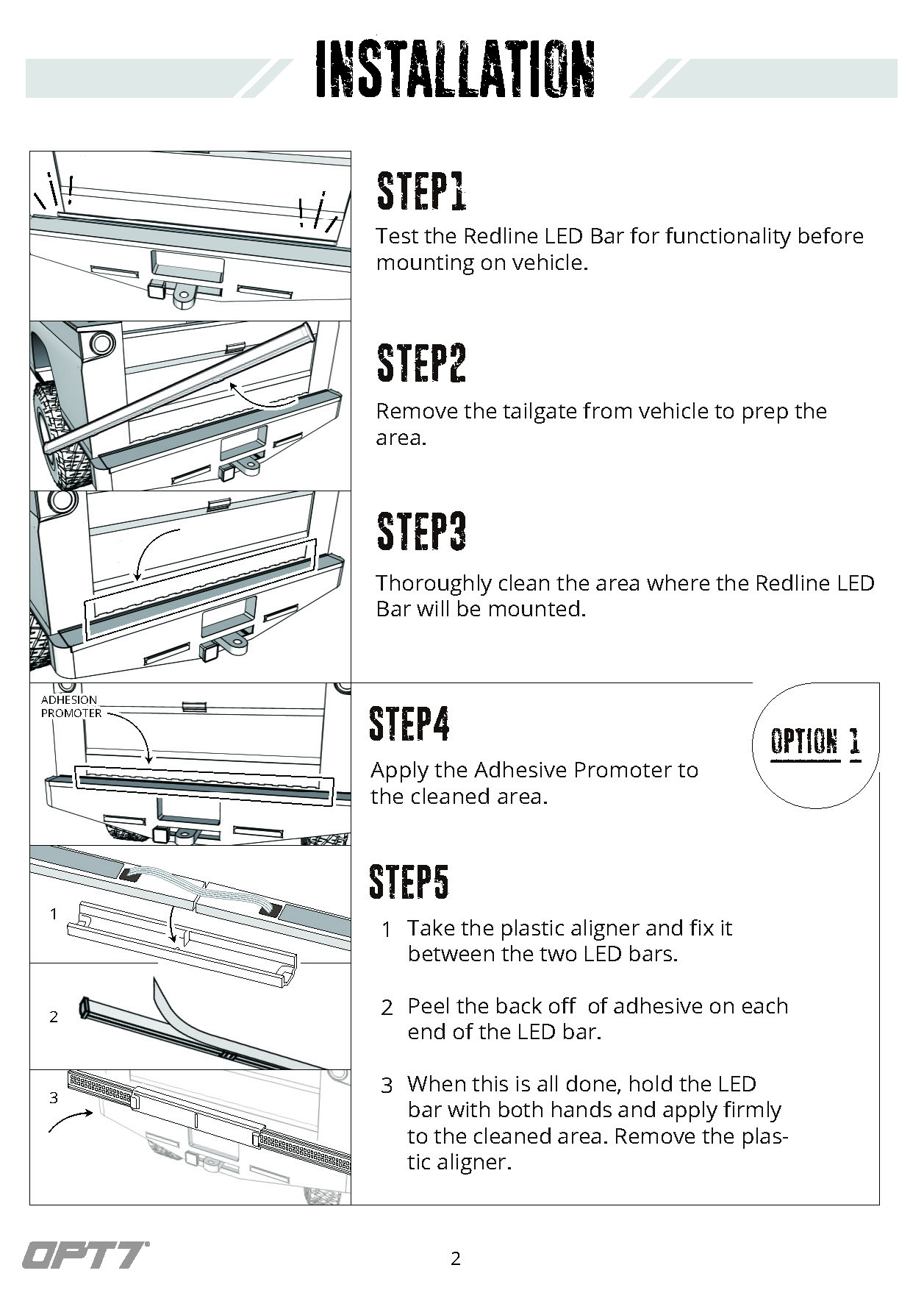 INSTALLATION

STEP1

Test the Redline LED Bar for functionality before mounting on vehicle.

STEP2

Remove the tailgate from vehicle to prep the area.

STEP3

Thoroughly clean the area where the Redline LED Bar will be mounted.

ADHESION PROMOTER

STEP4

OPTION 1

Apply the Adhesive Promoter to the cleaned area.

1

2

3

STEP5

1 Take the plastic aligner and fix it between the two LED bars.

2 Peel the back off of adhesive on each end of the LED bar.

3 When this is all done, hold the LED bar with both hands and apply firmly to the cleaned area. Remove the plastic aligner.

OPT7

2