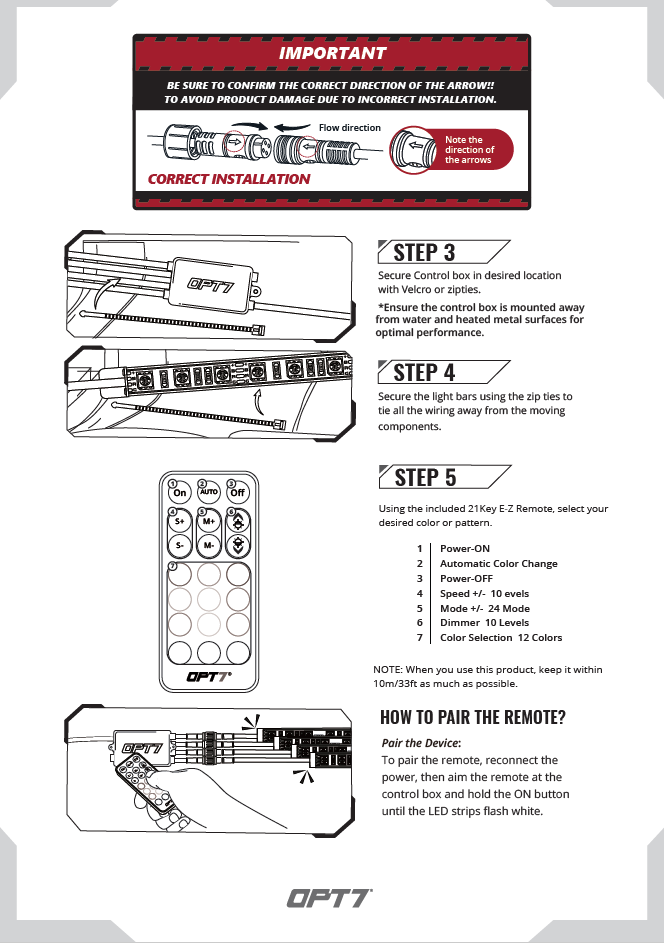 IMPORTANT

BE SURE TO CONFIRM THE CORRECT DIRECTION OF THE ARROW!! TO AVOID PRODUCT DAMAGE DUE TO INCORRECT INSTALLATION.

Flow direction

Note the direction of the arrows

CORRECT INSTALLATION

OPT7

STEP 3

Secure Control box in desired location with Velcro or zipties.

*Ensure the control box is mounted away from water and heated metal surfaces for optimal performance.

STEP 4

Secure the light bars using the zip ties to tie all the wiring away from the moving components.

1 On 2 AUTO 3 Off
4 S+ 5 M+ 6
S- M-
7

OPT7

STEP 5

Using the included 21Key E-Z Remote, select your desired color or pattern.

1 Power-ON
2 Automatic Color Change
3 Power-OFF
4 Speed +/- 10 evels
5 Mode +/- 24 Mode
6 Dimmer 10 Levels
7 Color Selection 12 Colors

NOTE: When you use this product, keep it within 10m/33ft as much as possible.

OPT7

HOW TO PAIR THE REMOTE?

Pair the Device:
To pair the remote, reconnect the power, then aim the remote at the control box and hold the ON button until the LED strips flash white.

OPT7