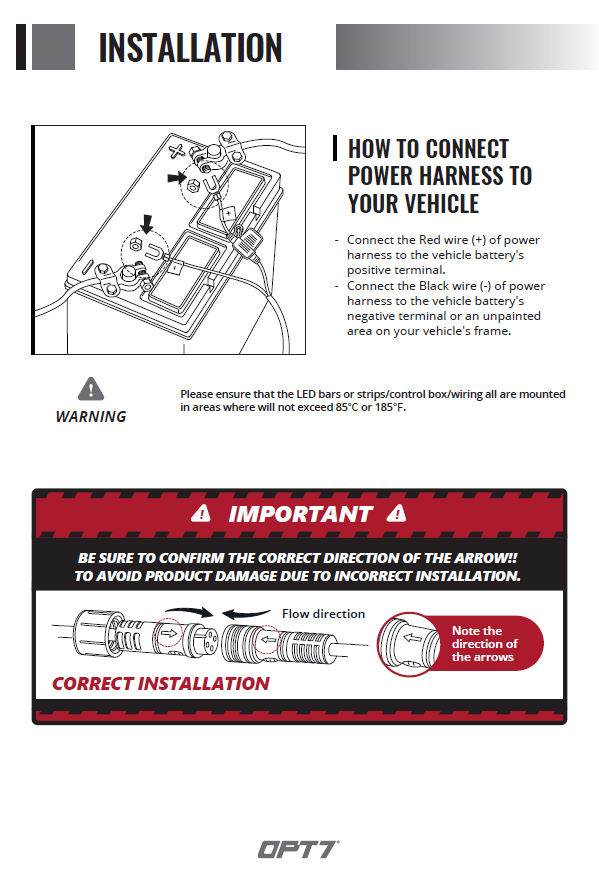 INSTALLATION

HOW TO CONNECT POWER HARNESS TO YOUR VEHICLE

- Connect the Red wire (+) of power harness to the vehicle battery's positive terminal.
- Connect the Black wire (-) of power harness to the vehicle battery's negative terminal or an unpainted area on your vehicle's frame.

WARNING

Please ensure that the LED bars or strips/control box/wiring all are mounted in areas where will not exceed 85°C or 185°F.

IMPORTANT

BE SURE TO CONFIRM THE CORRECT DIRECTION OF THE ARROW!! TO AVOID PRODUCT DAMAGE DUE TO INCORRECT INSTALLATION.

Flow direction

Note the direction of the arrows

CORRECT INSTALLATION

OPT7