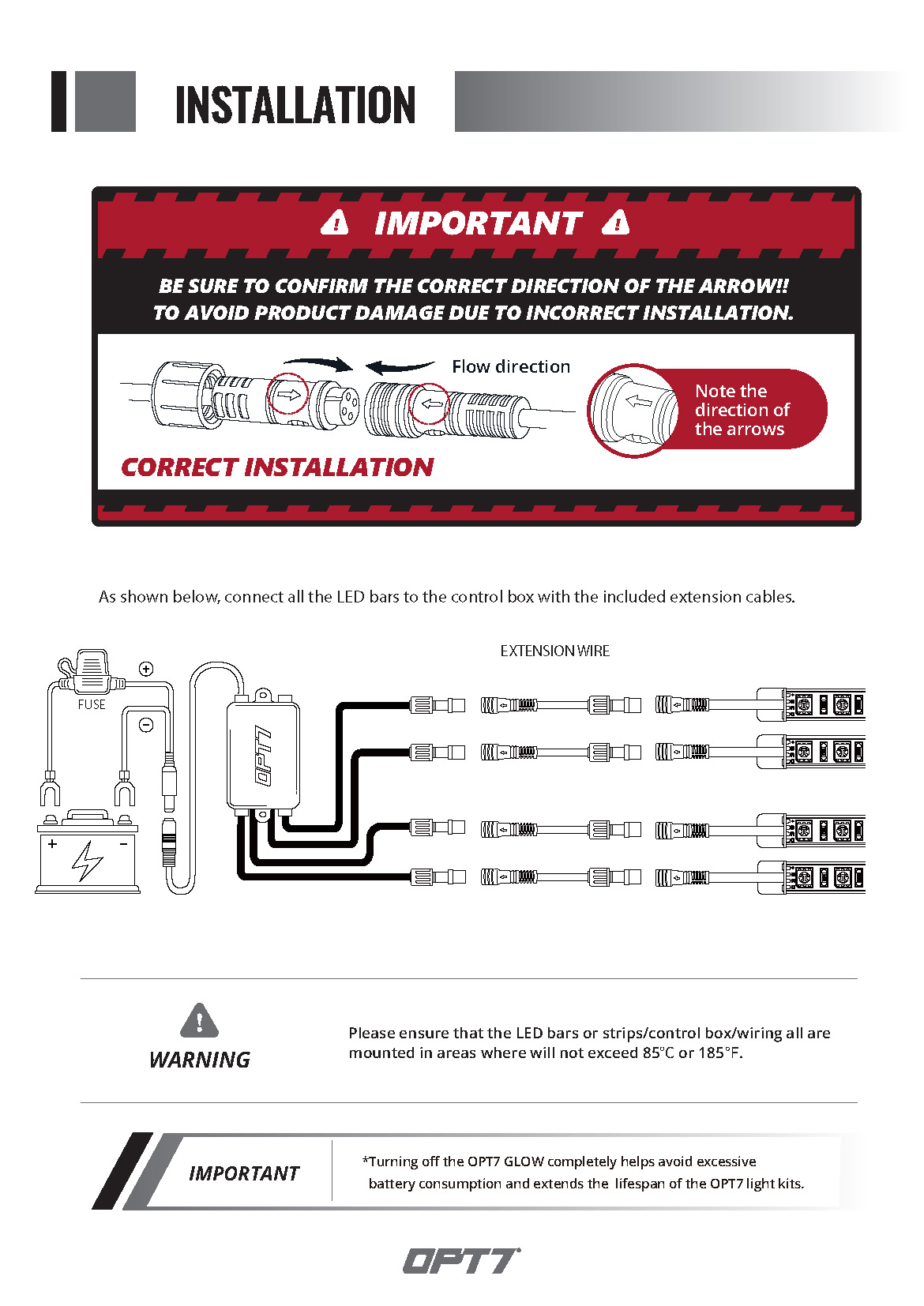 INSTALLATION

IMPORTANT

BE SURE TO CONFIRM THE CORRECT DIRECTION OF THE ARROW!!
TO AVOID PRODUCT DAMAGE DUE TO INCORRECT INSTALLATION.

Flow direction

Note the direction of the arrows

CORRECT INSTALLATION

As shown below, connect all the LED bars to the control box with the included extension cables.

EXTENSION WIRE

FUSE

OPT7

WARNING

Please ensure that the LED bars or strips/control box/wiring all are mounted in areas where will not exceed 85°C or 185°F.

IMPORTANT

*Turning off the OPT7 GLOW completely helps avoid excessive battery consumption and extends the lifespan of the OPT7 light kits.

OPT7