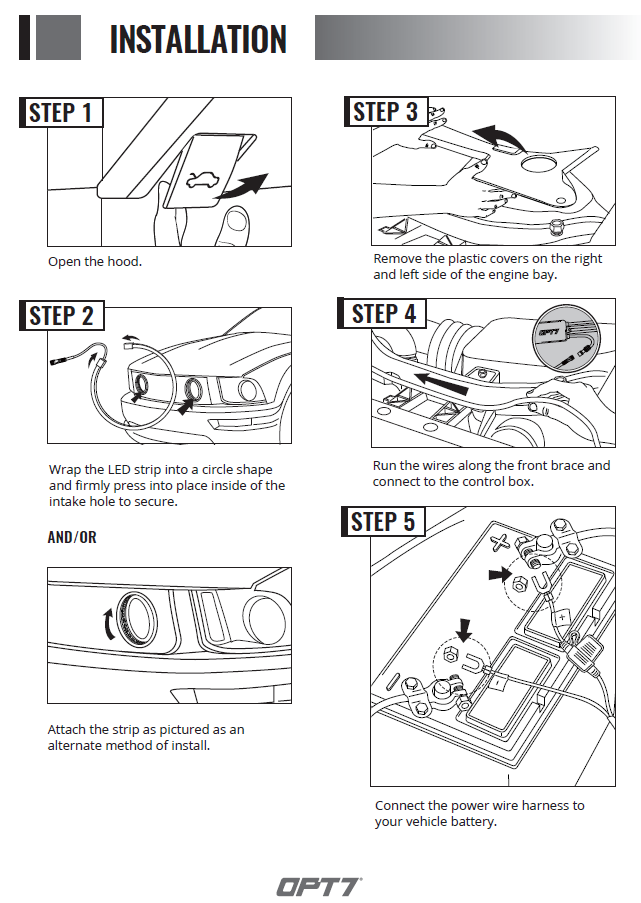 INSTALLATION

STEP 1

Open the hood.

STEP 2

Wrap the LED strip into a circle shape and firmly press into place inside of the intake hole to secure.

AND/OR

Attach the strip as pictured as an alternate method of install.

STEP 3

Remove the plastic covers on the right and left side of the engine bay.

STEP 4

OPT7

Run the wires along the front brace and connect to the control box.

STEP 5

Connect the power wire harness to your vehicle battery.

OPT7