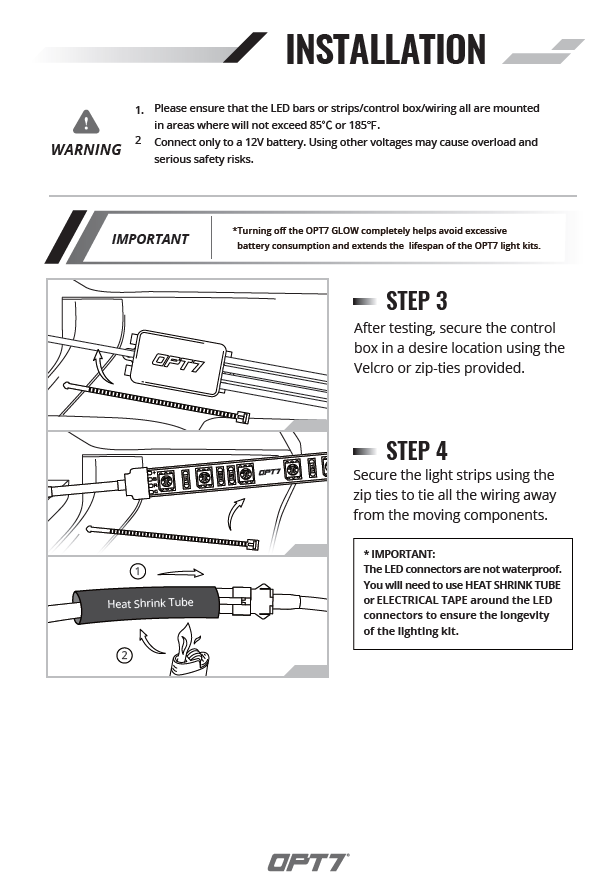 INSTALLATION

WARNING

1. Please ensure that the LED bars or strips/control box/wiring all are mounted in areas where will not exceed 85°C or 185°F.
2 Connect only to a 12V battery. Using other voltages may cause overload and serious safety risks.

IMPORTANT

*Turning off the OPT7 GLOW completely helps avoid excessive battery consumption and extends the lifespan of the OPT7 light kits.

OPT7

OPT7

1

Heat Shrink Tube

2

STEP 3

After testing, secure the control box in a desire location using the Velcro or zip-ties provided.

STEP 4

Secure the light strips using the zip ties to tie all the wiring away from the moving components.

* IMPORTANT:
The LED connectors are not waterproof. You will need to use HEAT SHRINK TUBE or ELECTRICAL TAPE around the LED connectors to ensure the longevity of the lighting kit.

OPT7