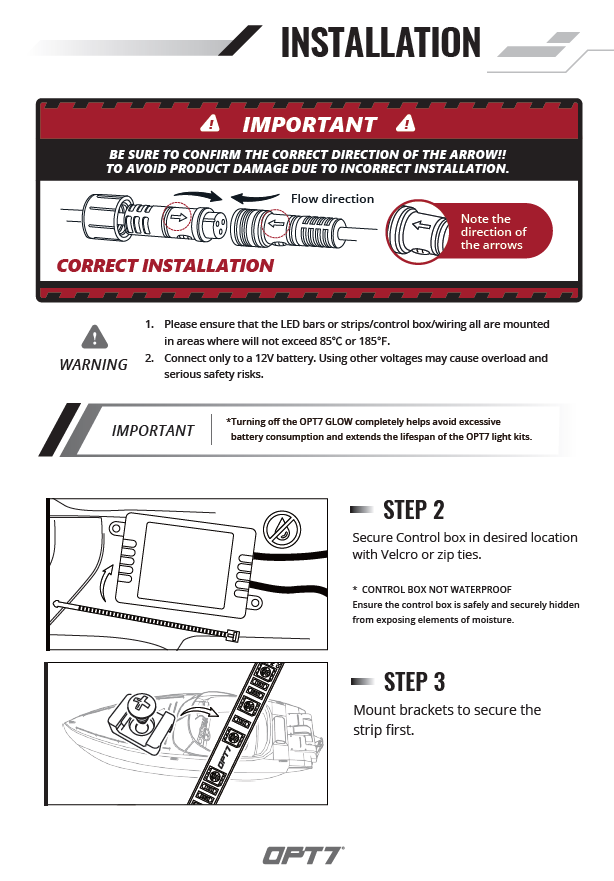 INSTALLATION

IMPORTANT

BE SURE TO CONFIRM THE CORRECT DIRECTION OF THE ARROW!! TO AVOID PRODUCT DAMAGE DUE TO INCORRECT INSTALLATION.

Flow direction

Note the direction of the arrows

CORRECT INSTALLATION

WARNING

1. Please ensure that the LED bars or strips/control box/wiring all are mounted in areas where will not exceed 85°C or 185°F.
2. Connect only to a 12V battery. Using other voltages may cause overload and serious safety risks.

IMPORTANT

*Turning off the OPT7 GLOW completely helps avoid excessive battery consumption and extends the lifespan of the OPT7 light kits.

STEP 2

Secure Control box in desired location with Velcro or zip ties.

* CONTROL BOX NOT WATERPROOF
Ensure the control box is safely and securely hidden from exposing elements of moisture.

STEP 3

Mount brackets to secure the strip first.

OPT7

OPT7