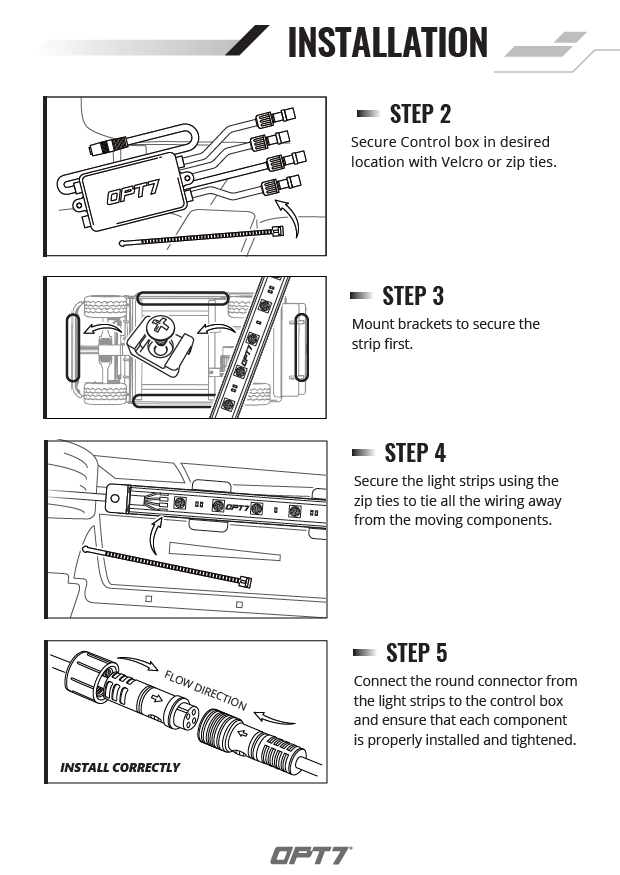 INSTALLATION

OPT7

STEP 2

Secure Control box in desired location with Velcro or zip ties.

OPT7

STEP 3

Mount brackets to secure the strip first.

OPT7

STEP 4

Secure the light strips using the zip ties to tie all the wiring away from the moving components.

FLOW DIRECTION

INSTALL CORRECTLY

STEP 5

Connect the round connector from the light strips to the control box and ensure that each component is properly installed and tightened.

OPT7