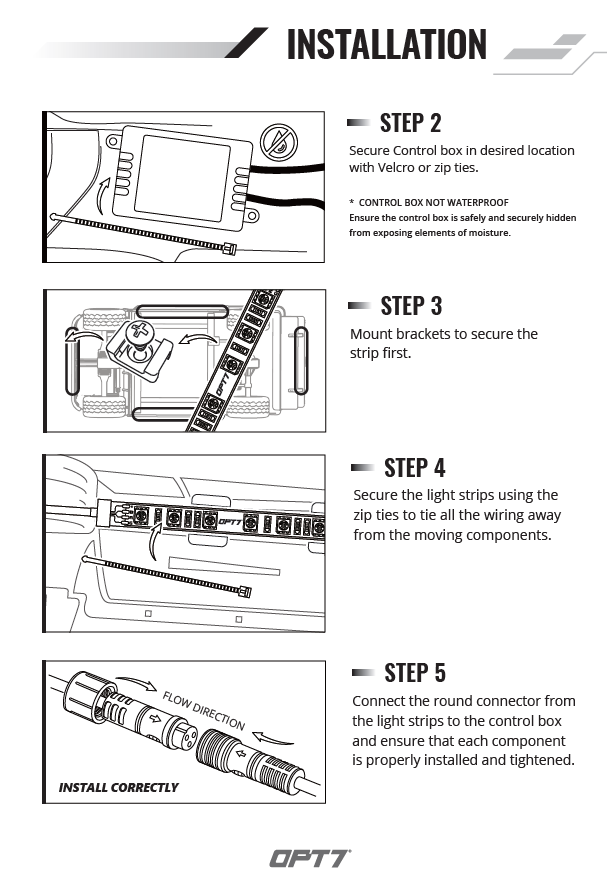 INSTALLATION

STEP 2

Secure Control box in desired location with Velcro or zip ties.

* CONTROL BOX NOT WATERPROOF
Ensure the control box is safely and securely hidden from exposing elements of moisture.

OPT7

STEP 3

Mount brackets to secure the strip first.

OPT7

STEP 4

Secure the light strips using the zip ties to tie all the wiring away from the moving components.

FLOW DIRECTION

INSTALL CORRECTLY

STEP 5

Connect the round connector from the light strips to the control box and ensure that each component is properly installed and tightened.

OPT7