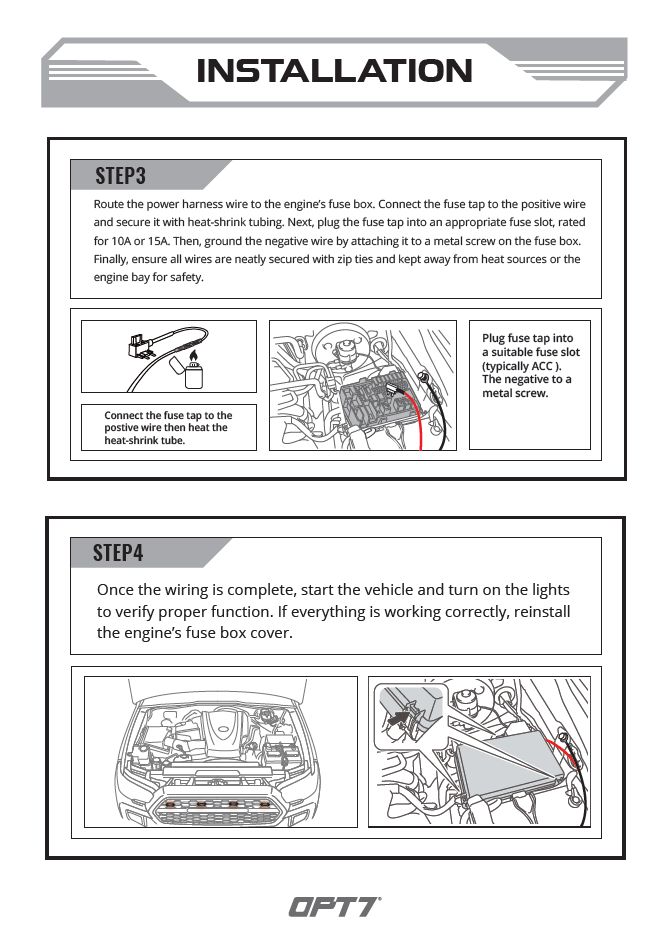 INSTALLATION

STEP3

Route the power harness wire to the engine's fuse box. Connect the fuse tap to the positive wire and secure it with heat-shrink tubing. Next, plug the fuse tap into an appropriate fuse slot, rated for 10A or 15A. Then, ground the negative wire by attaching it to a metal screw on the fuse box. Finally, ensure all wires are neatly secured with zip ties and kept away from heat sources or the engine bay for safety.

Connect the fuse tap to the postive wire then heat the heat-shrink tube.

Plug fuse tap into a suitable fuse slot (typically ACC ). The negative to a metal screw.

STEP4

Once the wiring is complete, start the vehicle and turn on the lights to verify proper function. If everything is working correctly, reinstall the engine's fuse box cover.

OPT7