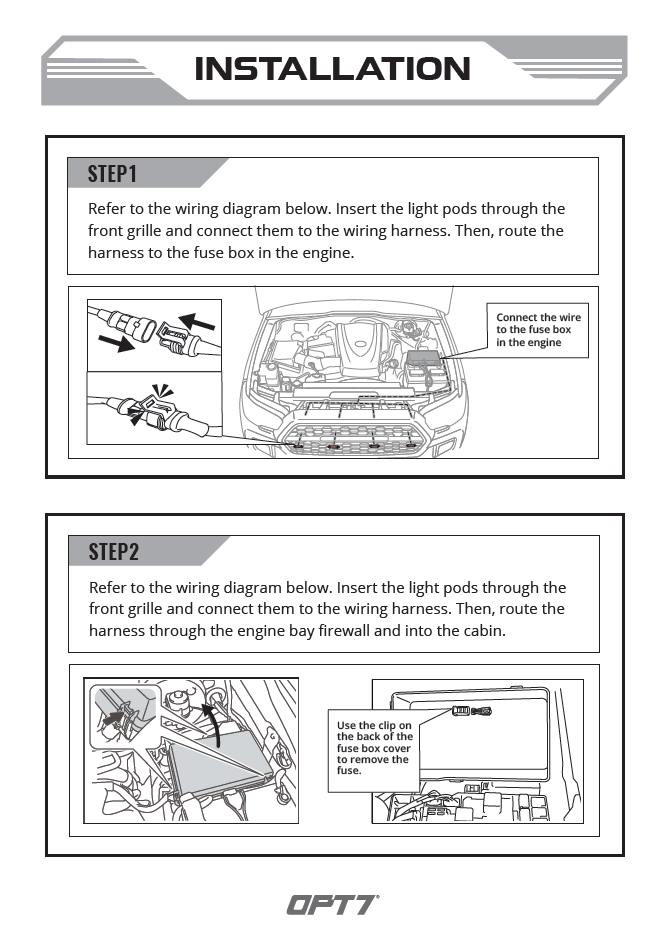 INSTALLATION

STEP1

Refer to the wiring diagram below. Insert the light pods through the front grille and connect them to the wiring harness. Then, route the harness to the fuse box in the engine.

Connect the wire to the fuse box in the engine

STEP2

Refer to the wiring diagram below. Insert the light pods through the front grille and connect them to the wiring harness. Then, route the harness through the engine bay firewall and into the cabin.

Use the clip on the back of the fuse box cover to remove the fuse.

OPT7