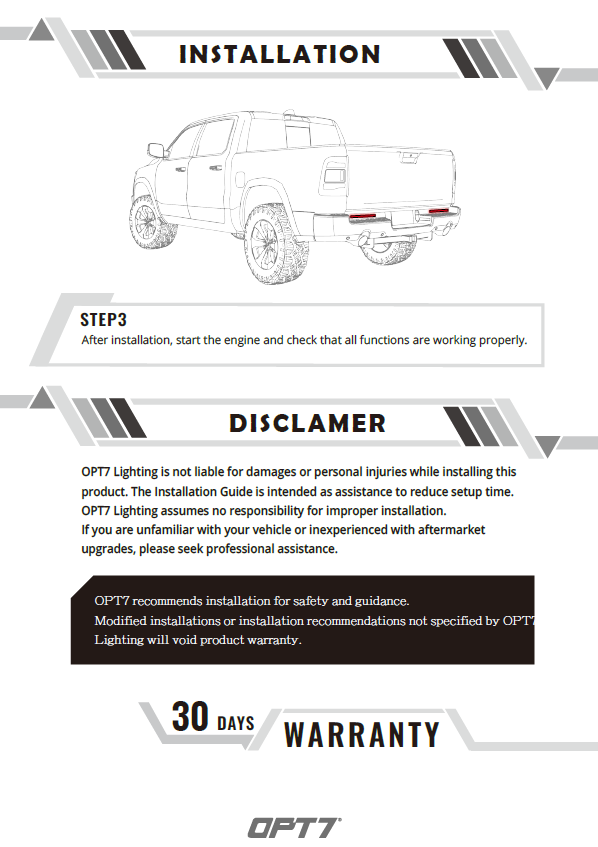 INSTALLATION

STEP3
After installation, start the engine and check that all functions are working properly.

DISCLAMER

OPT7 Lighting is not liable for damages or personal injuries while installing this product. The Installation Guide is intended as assistance to reduce setup time.
OPT7 Lighting assumes no responsibility for improper installation.
If you are unfamiliar with your vehicle or inexperienced with aftermarket upgrades, please seek professional assistance.

OPT7 recommends installation for safety and guidance.
Modified installations or installation recommendations not specified by OPT7 Lighting will void product warranty.

30 DAYS WARRANTY

OPT7