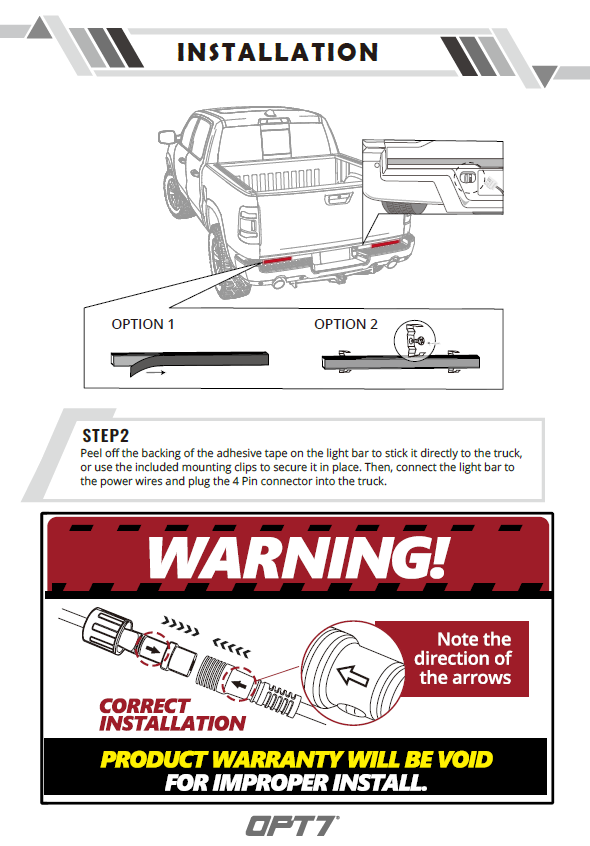 INSTALLATION

OPTION 1

OPTION 2

STEP2
Peel off the backing of the adhesive tape on the light bar to stick it directly to the truck, or use the included mounting clips to secure it in place. Then, connect the light bar to the power wires and plug the 4 Pin connector into the truck.

WARNING!

Note the direction of the arrows

CORRECT INSTALLATION

PRODUCT WARRANTY WILL BE VOID FOR IMPROPER INSTALL.

OPT7