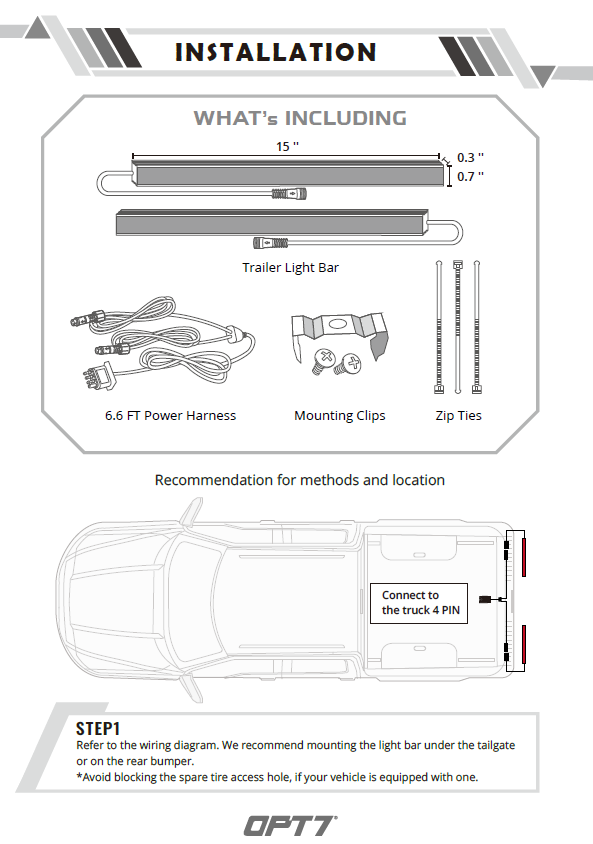 INSTALLATION

WHAT's INCLUDING

15 "

0.3 "

0.7 "

Trailer Light Bar

6.6 FT Power Harness

Mounting Clips

Zip Ties

Recommendation for methods and location

Connect to the truck 4 PIN

STEP1
Refer to the wiring diagram. We recommend mounting the light bar under the tailgate or on the rear bumper.
*Avoid blocking the spare tire access hole, if your vehicle is equipped with one.

OPT7