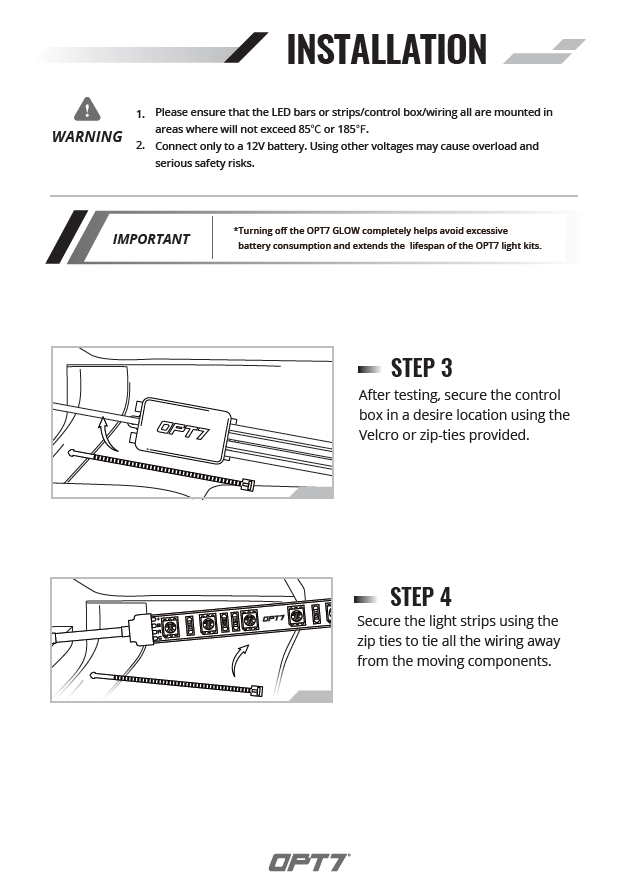 INSTALLATION

WARNING

1. Please ensure that the LED bars or strips/control box/wiring all are mounted in areas where will not exceed 85°C or 185°F.
2. Connect only to a 12V battery. Using other voltages may cause overload and serious safety risks.

IMPORTANT

*Turning off the OPT7 GLOW completely helps avoid excessive battery consumption and extends the lifespan of the OPT7 light kits.

OPT7

STEP 3
After testing, secure the control box in a desire location using the Velcro or zip-ties provided.

OPT7

STEP 4
Secure the light strips using the zip ties to tie all the wiring away from the moving components.

OPT7