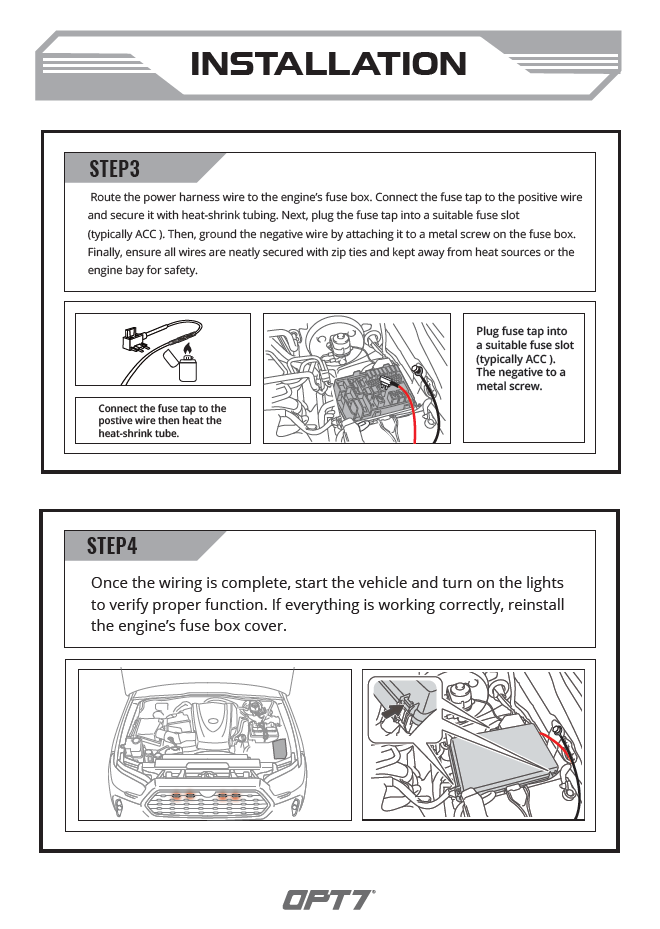 INSTALLATION

STEP3

Route the power harness wire to the engine's fuse box. Connect the fuse tap to the positive wire and secure it with heat-shrink tubing. Next, plug the fuse tap into a suitable fuse slot (typically ACC ). Then, ground the negative wire by attaching it to a metal screw on the fuse box. Finally, ensure all wires are neatly secured with zip ties and kept away from heat sources or the engine bay for safety.

Connect the fuse tap to the postive wire then heat the heat-shrink tube.

Plug fuse tap into a suitable fuse slot (typically ACC ). The negative to a metal screw.

STEP4

Once the wiring is complete, start the vehicle and turn on the lights to verify proper function. If everything is working correctly, reinstall the engine's fuse box cover.

OPT7