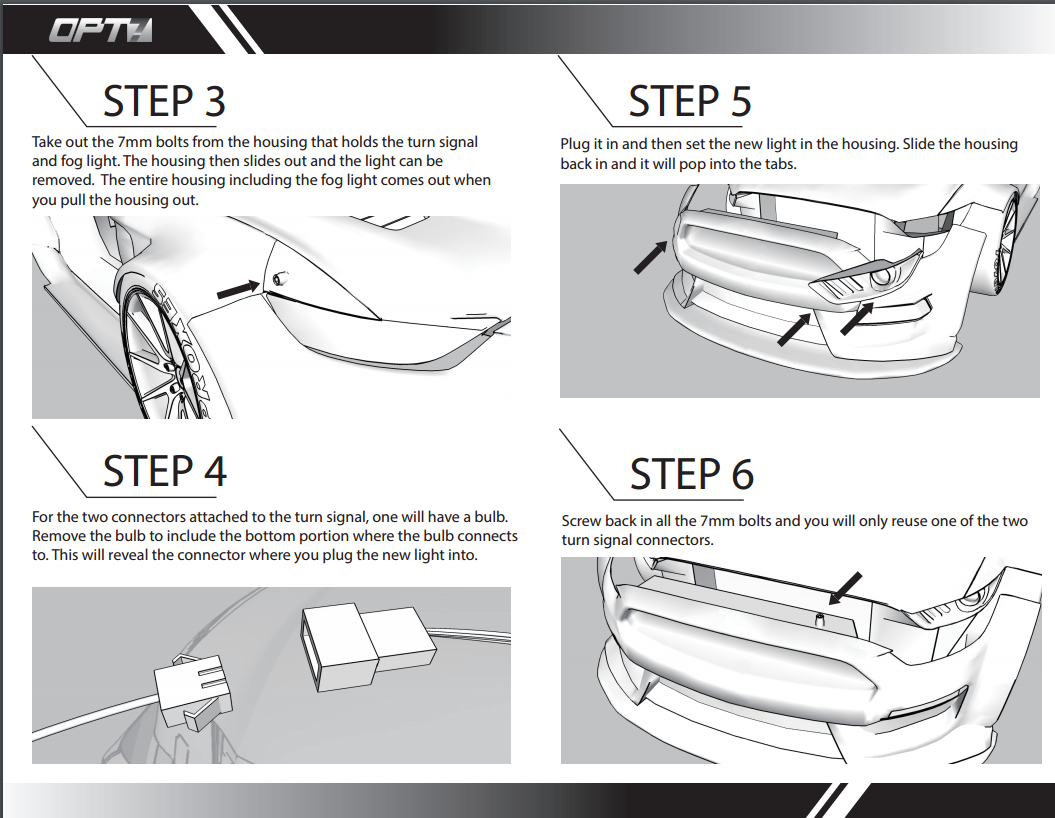 OPT7

STEP 3

Take out the 7mm bolts from the housing that holds the turn signal and fog light. The housing then slides out and the light can be removed. The entire housing including the fog light comes out when you pull the housing out.

STEP 4

For the two connectors attached to the turn signal, one will have a bulb. Remove the bulb to include the bottom portion where the bulb connects to. This will reveal the connector where you plug the new light into.

STEP 5

Plug it in and then set the new light in the housing. Slide the housing back in and it will pop into the tabs.

STEP 6

Screw back in all the 7mm bolts and you will only reuse one of the two turn signal connectors.