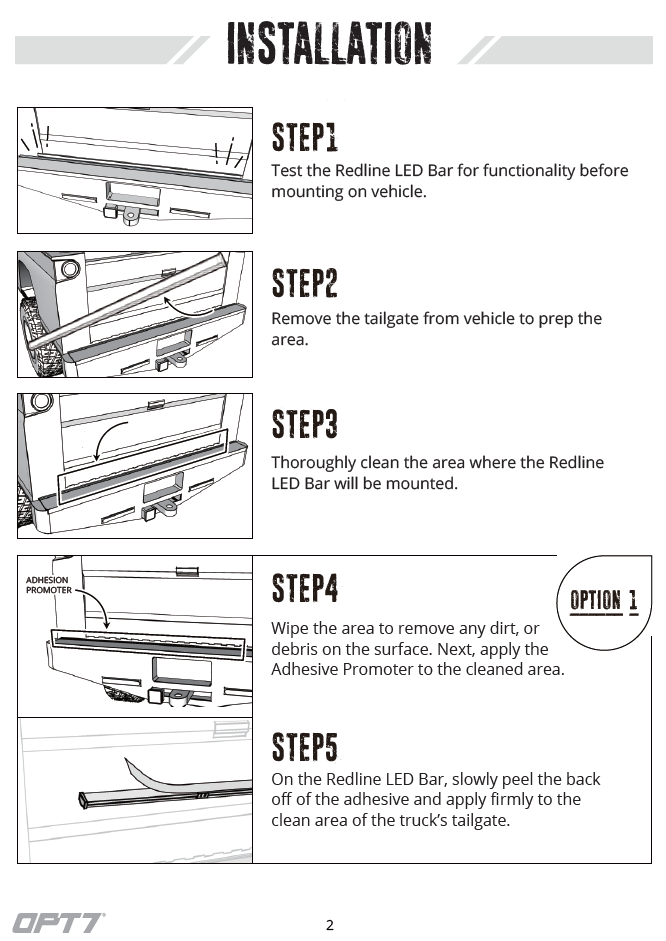 INSTALLATION

STEP1
Test the Redline LED Bar for functionality before mounting on vehicle.

STEP2
Remove the tailgate from vehicle to prep the area.

STEP3
Thoroughly clean the area where the Redline LED Bar will be mounted.

ADHESION PROMOTER

STEP4

OPTION 1

Wipe the area to remove any dirt, or debris on the surface. Next, apply the Adhesive Promoter to the cleaned area.

STEP5
On the Redline LED Bar, slowly peel the back off of the adhesive and apply firmly to the clean area of the truck's tailgate.

OPT7

2